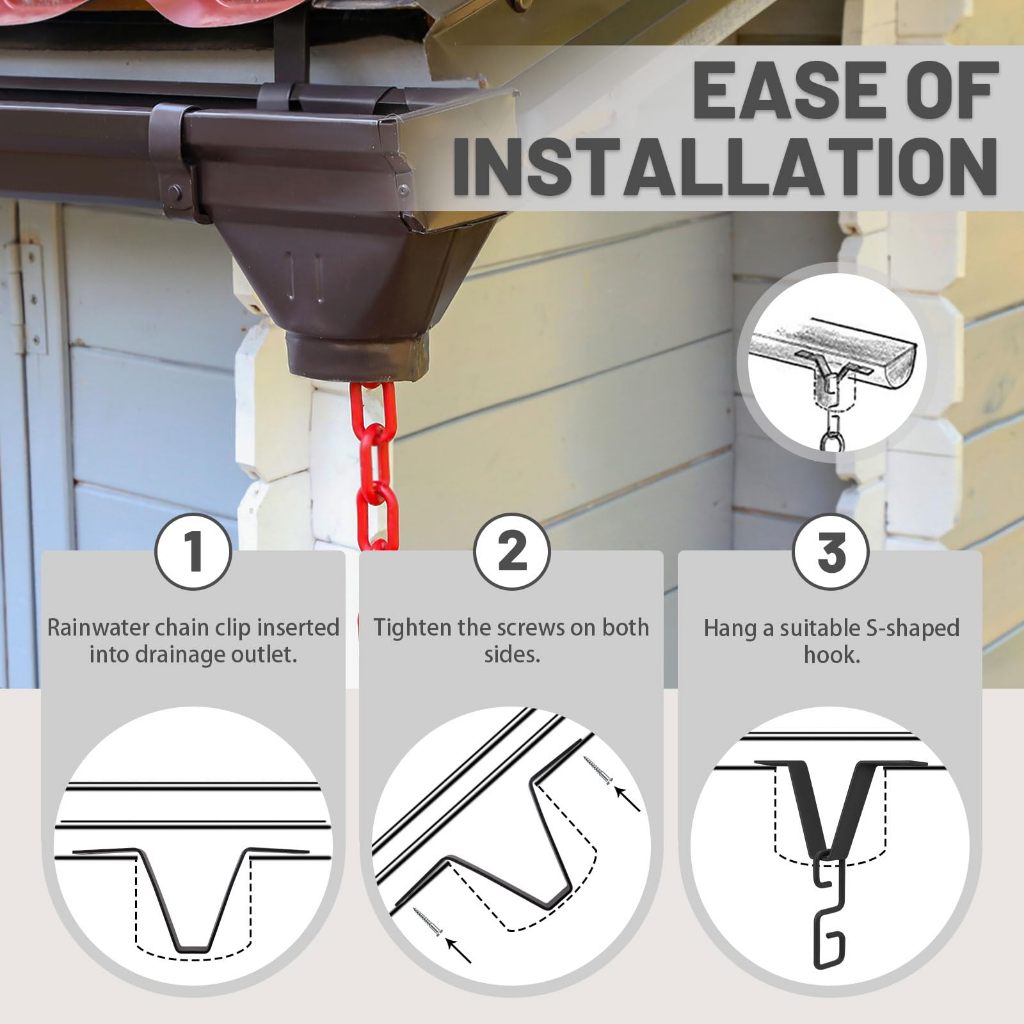 EASE OF INSTALLATION

1

Rainwater chain clip inserted into drainage outlet.

2

Tighten the screws on both sides.

3

Hang a suitable S-shaped hook.