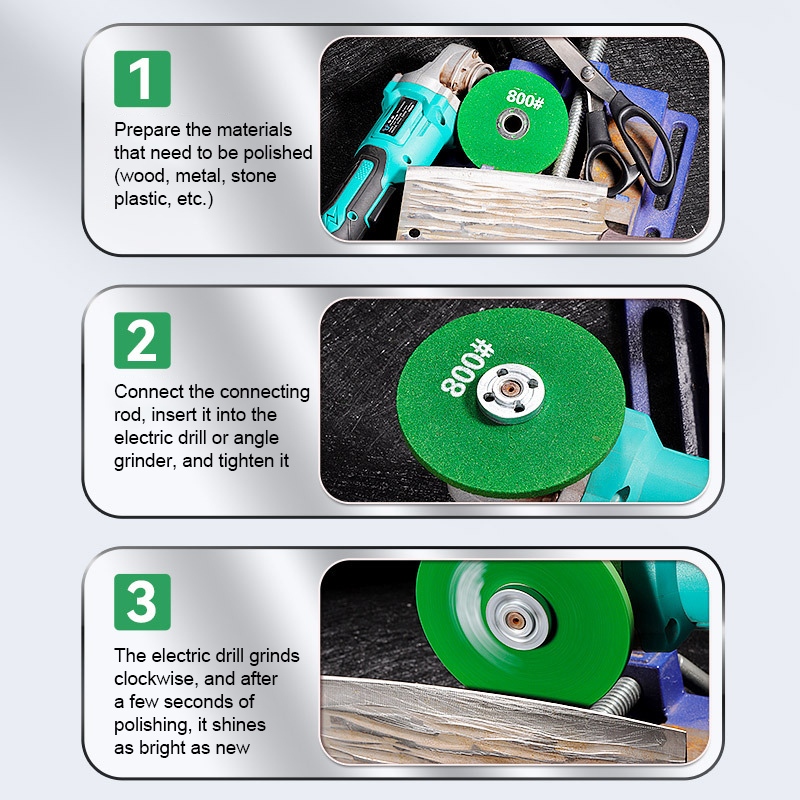 1

Prepare the materials that need to be polished (wood, metal, stone plastic, etc.)

800#

2

Connect the connecting rod, insert it into the electric drill or angle grinder, and tighten it

800#

3

The electric drill grinds clockwise, and after a few seconds of polishing, it shines as bright as new