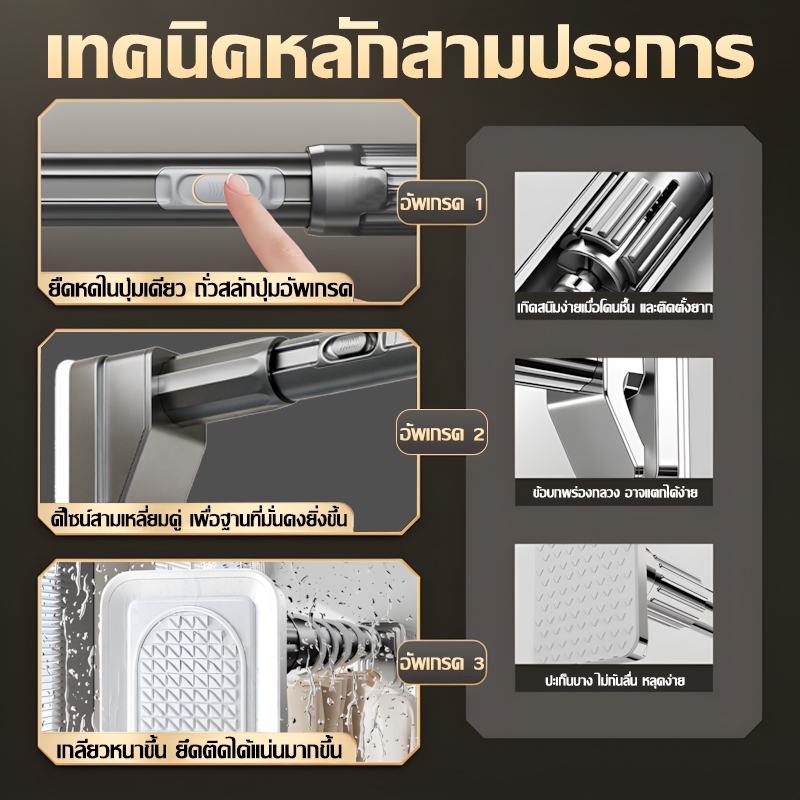 เทคนิคหลักสามประการ

อัพเกรด 1

ยืดหดในปุ่มเดียว ถั่วสลักปุ่มอัพเกรด

เกิดสนิมง่ายเมื่อโดนชื้น และติดตั้งยาก

อัพเกรด 2

ดีไซน์สามเหลี่ยมคู่ เพื่อฐานที่มั่นคงยิ่งขึ้น

ข้อบกพร่องกลวง อาจแตกได้ง่าย

อัพเกรด 3

เกลียวหนาขึ้น ยึดติดได้แน่นมากขึ้น

ปะเก็นบาง ไม่กันลื่น หลุดง่าย