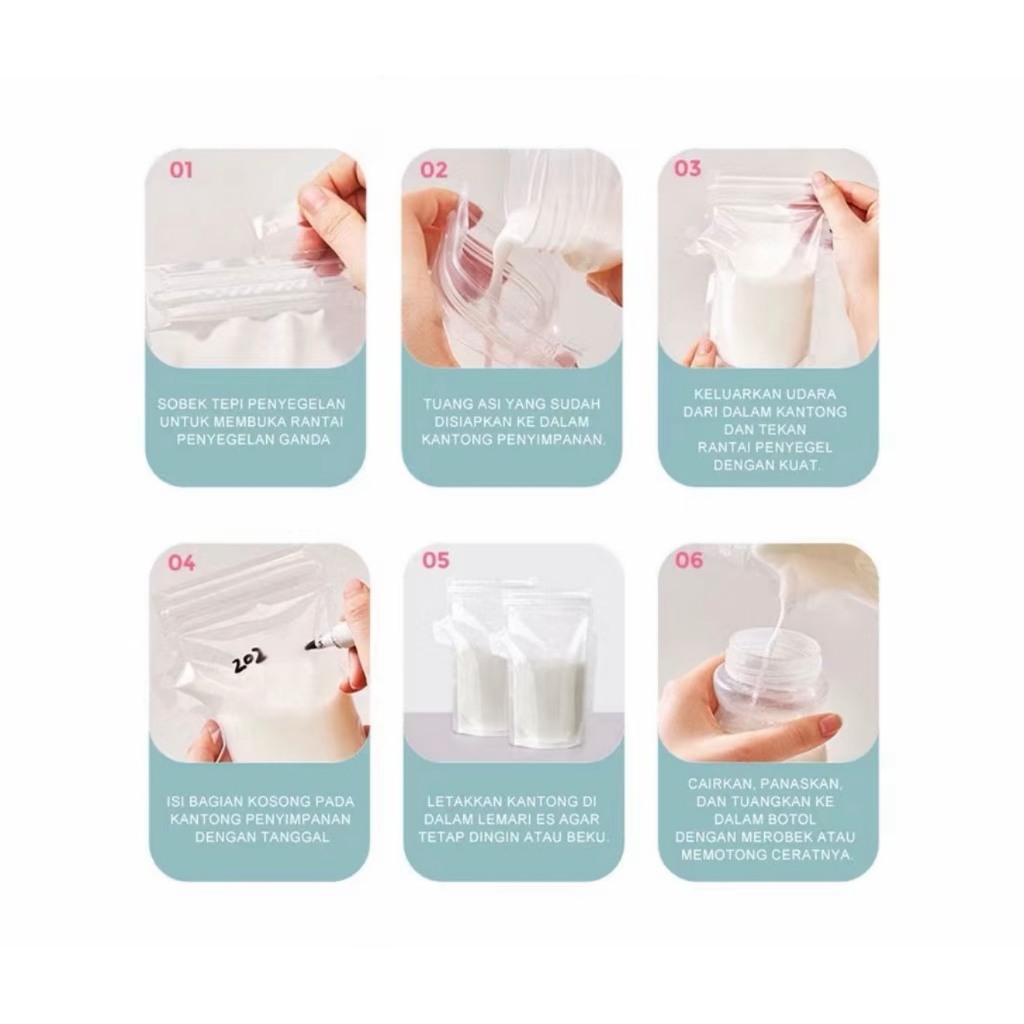 01

SOBEK TEPI PENYEGELAN UNTUK MEMBUKA RANTAI PENYEGELAN GANDA

02

TUANG ASI YANG SUDAH DISIAPKAN KE DALAM KANTONG PENYIMPANAN.

03

KELUARKAN UDARA DARI DALAM KANTONG DAN TEKAN RANTAI PENYEGEL DENGAN KUAT.

04

202

ISI BAGIAN KOSONG PADA KANTONG PENYIMPANAN DENGAN TANGGAL

05

LETAKKAN KANTONG DI DALAM LEMARI ES AGAR TETAP DINGIN ATAU BEKU.

06

CAIRKAN, PANASKAN, DAN TUANGKAN KE DALAM BOTOL DENGAN MEROBEK ATAU MEMOTONG CERATNYA.