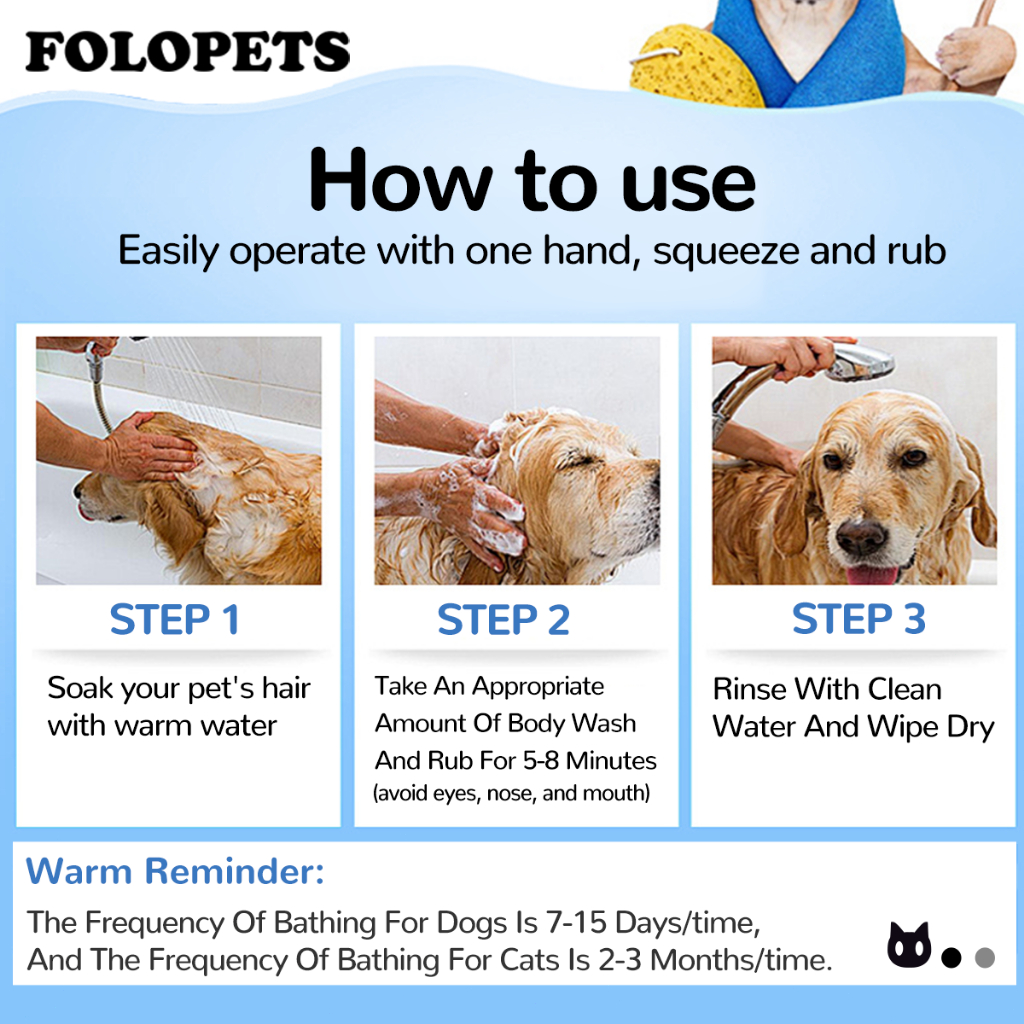 FOLOPETS

How to use

Easily operate with one hand, squeeze and rub

STEP 1

Soak your pet's hair with warm water

STEP 2

Take An Appropriate Amount Of Body Wash And Rub For 5-8 Minutes (avoid eyes, nose, and mouth)

STEP 3

Rinse With Clean Water And Wipe Dry

Warm Reminder:

The Frequency Of Bathing For Dogs Is 7-15 Days/time, And The Frequency Of Bathing For Cats Is 2-3 Months/time.