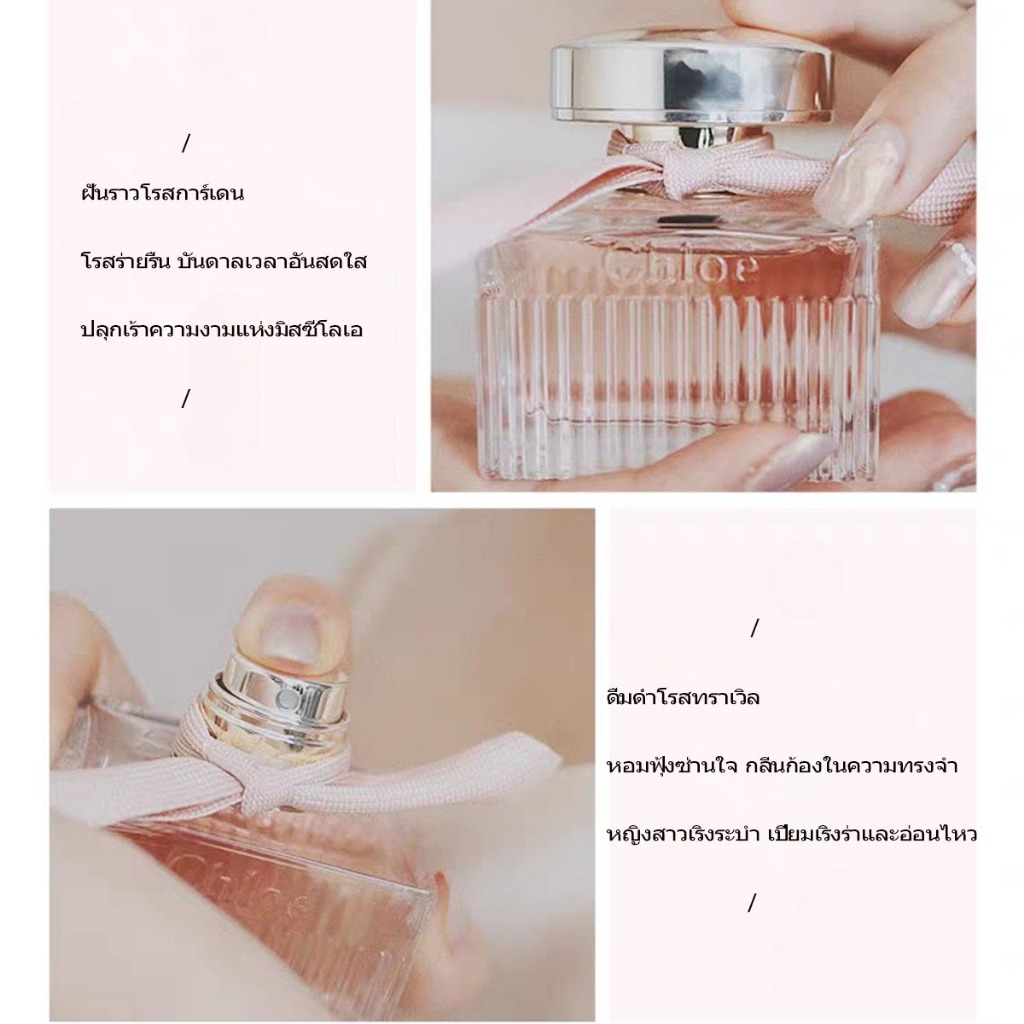 /

ฝันราวโรสการ์เดน

โรสร่ายรื่น บันดาลเวลาอันสดใส

ปลุกเร้าความงามแห่งมิสซีโลเอ

/

Chloe

/

ดื่มด่ำโรสทราเวิล

หอมฟุ้งซ่านใจ กลิ่นก้องในความทรงจำ

หญิงสาวเริงระบำ เปี่ยมเริงร่าและอ่อนไหว

/

Chloe