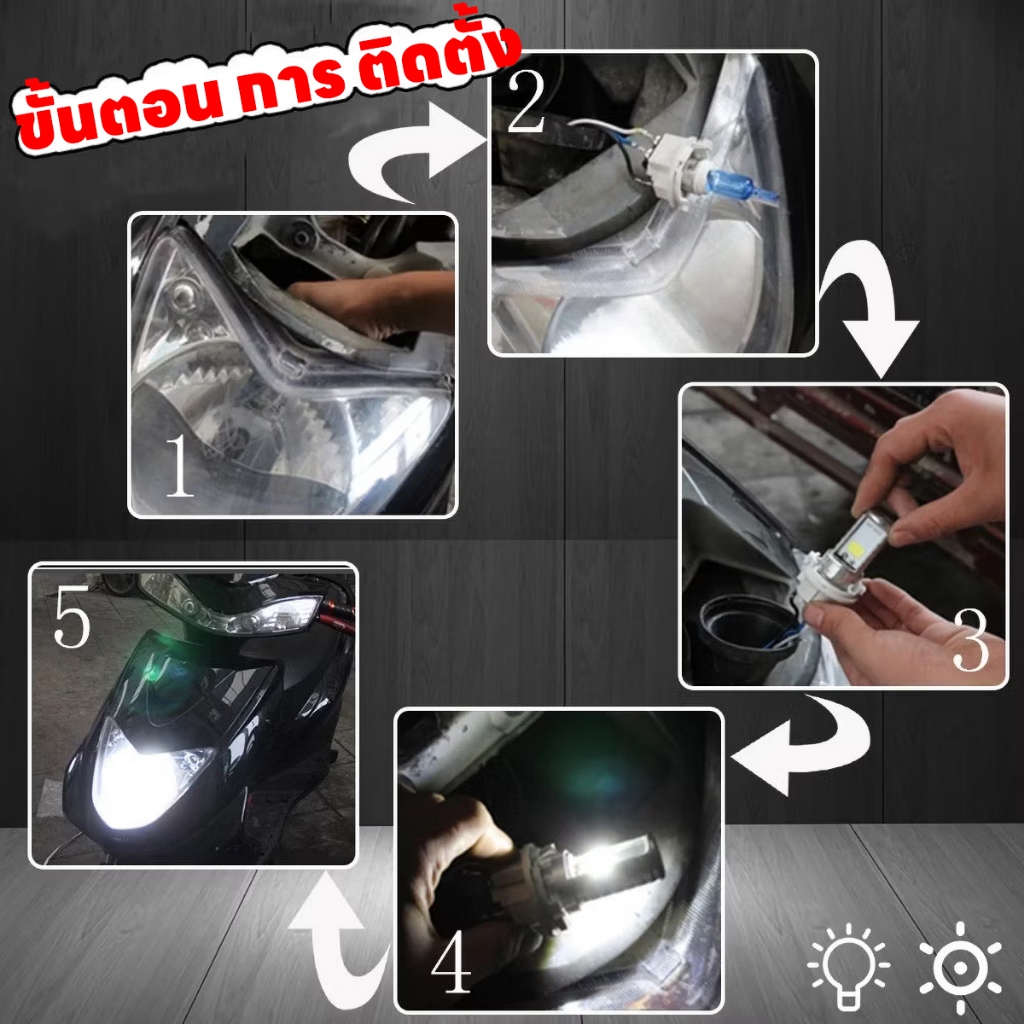 ขั้นตอน การ ติดตั้ง

2

1

3

5

4