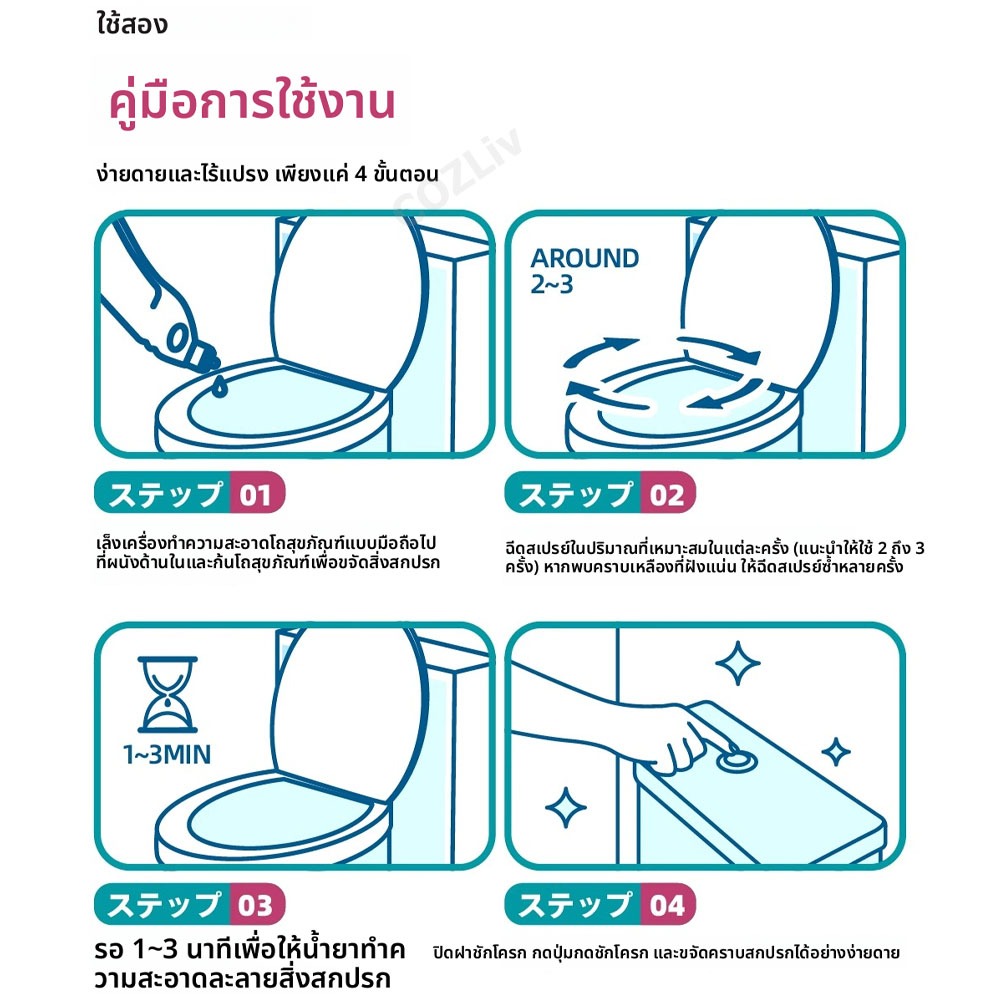 ใช้สอง

คู่มือการใช้งาน

ง่ายดายและไร้แปรง เพียงแค่ 4 ขั้นตอน

COZLiv

AROUND 2~3

ステップ 01

เล็งเครื่องทำความสะอาดโถสุขภัณฑ์แบบมือถือไปที่ผนังด้านในและก้นโถสุขภัณฑ์เพื่อขจัดสิ่งสกปรก

ステップ 02

ฉีดสเปรย์ในปริมาณที่เหมาะสมในแต่ละครั้ง (แนะนำให้ใช้ 2 ถึง 3 ครั้ง) หากพบคราบเหลืองที่ฝังแน่น ให้ฉีดสเปรย์ซ้ำหลายครั้ง

1~3MIN

ステップ 03

รอ 1~3 นาทีเพื่อให้น้ำยาทำความสะอาดละลายสิ่งสกปรก

ステップ 04

ปิดฝาชักโครก กดปุ่มกดชักโครก และขจัดคราบสกปรกได้อย่างง่ายดาย