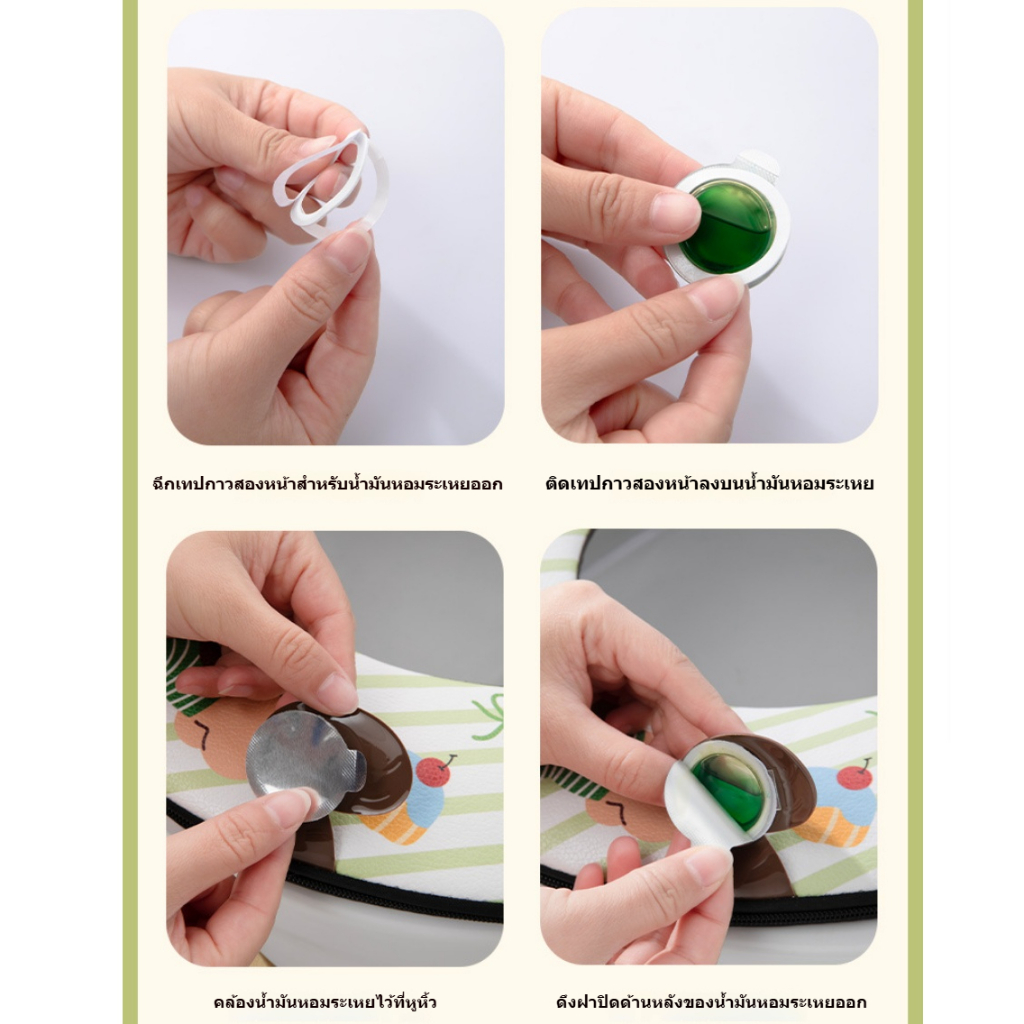 ฉีกเทปกาวสองหน้าสำหรับน้ำมันหอมระเหยออก

ติดเทปกาวสองหน้าลงบนน้ำมันหอมระเหย

คล้องน้ำมันหอมระเหยไว้ที่หูหิ้ว

ดึงฝาปิดด้านหลังของน้ำมันหอมระเหยออก