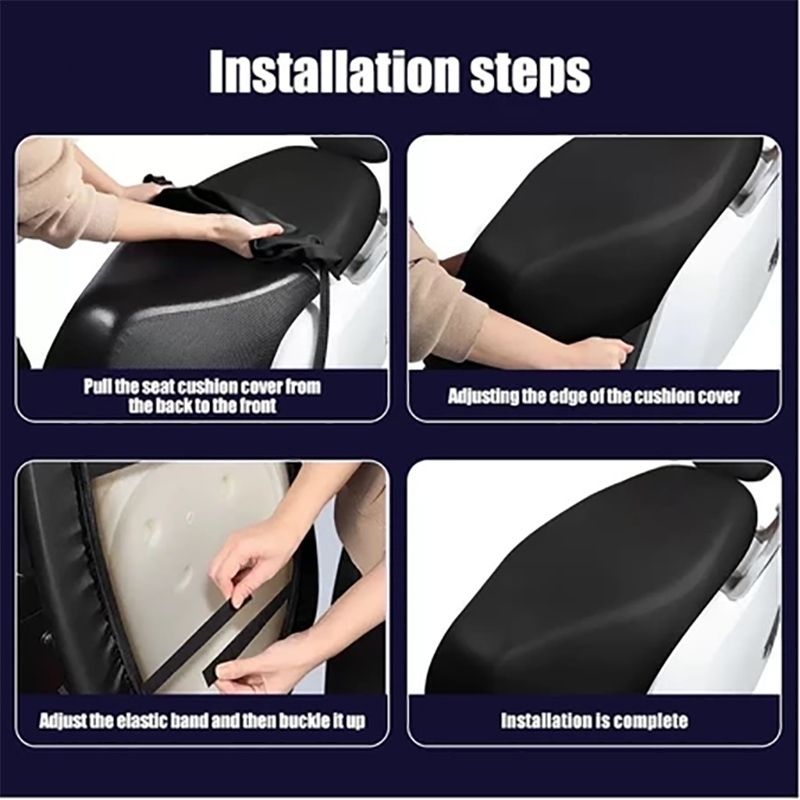 Installation steps

Pull the seat cushion cover from the back to the front

Adjusting the edge of the cushion cover

Adjust the elastic band and then buckle it up

Installation is complete