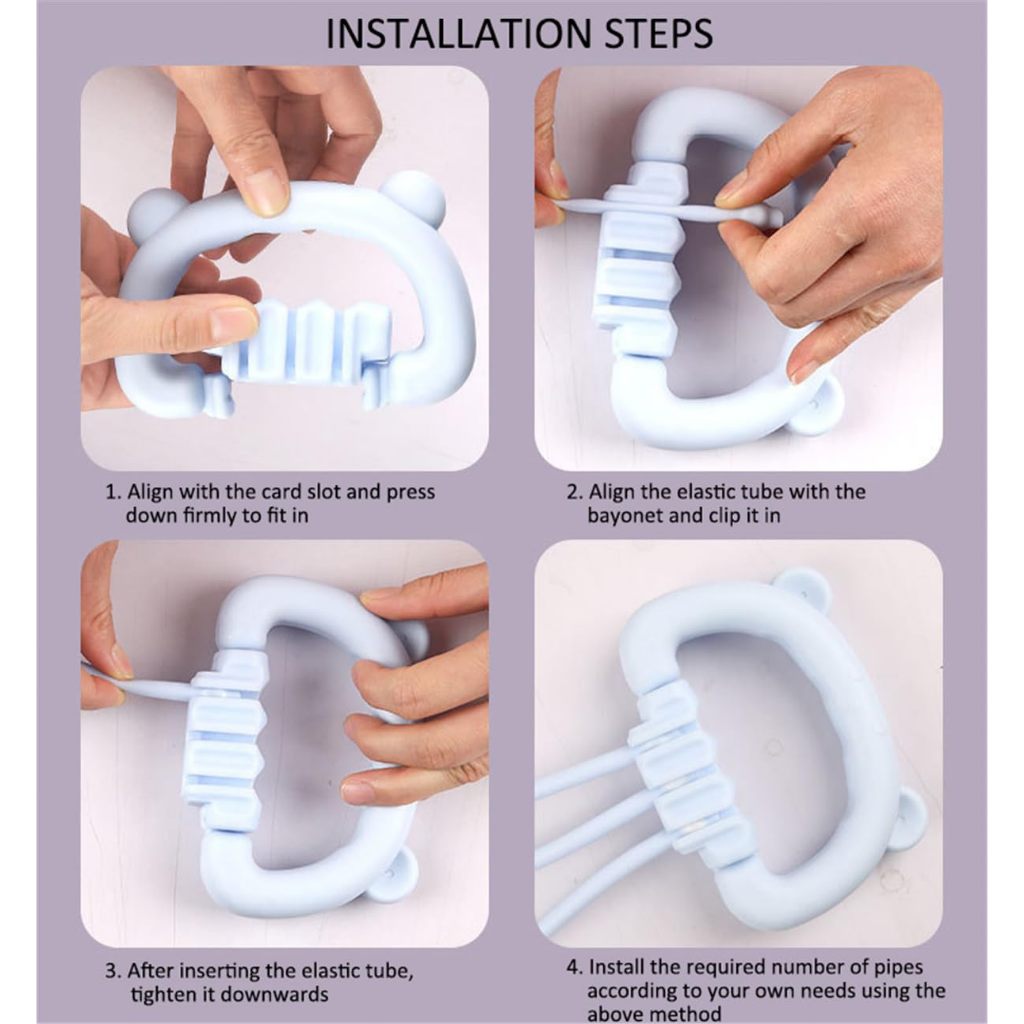 INSTALLATION STEPS

1. Align with the card slot and press down firmly to fit in

2. Align the elastic tube with the bayonet and clip it in

3. After inserting the elastic tube, tighten it downwards

4. Install the required number of pipes according to your own needs using the above method