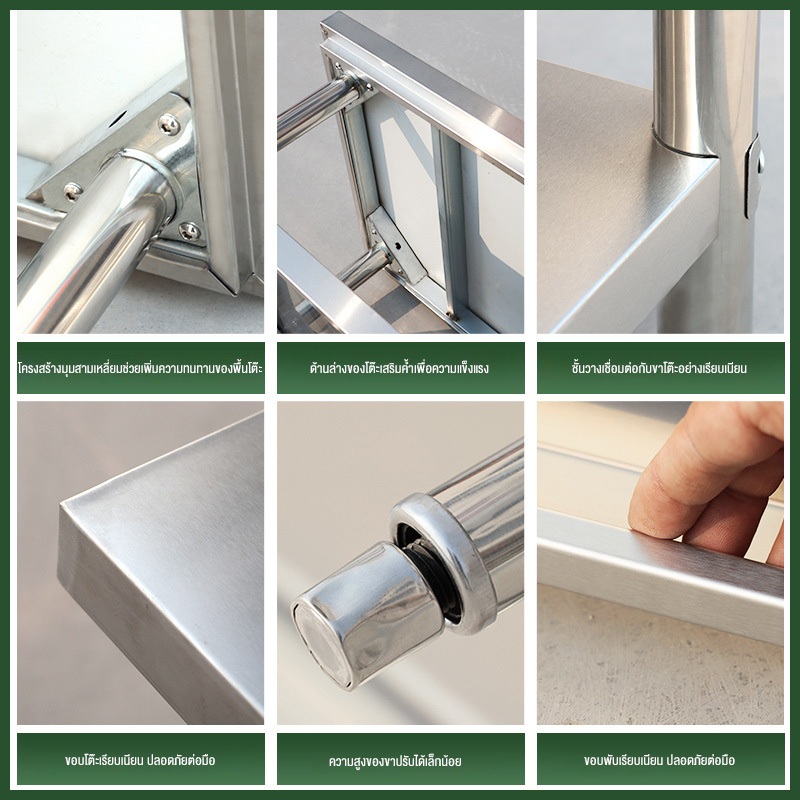 โครงสร้างมุมสามเหลี่ยมช่วยเพิ่มความทนทานของพื้นโต๊ะ

ด้านล่างของโต๊ะเสริมค้ำเพื่อความแข็งแรง

ชั้นวางเชื่อมต่อกับขาโต๊ะอย่างเรียบเนียน

ขอบโต๊ะเรียบเนียน ปลอดภัยต่อมือ

ความสูงของขาปรับได้เล็กน้อย

ขอบพับเรียบเนียน ปลอดภัยต่อมือ