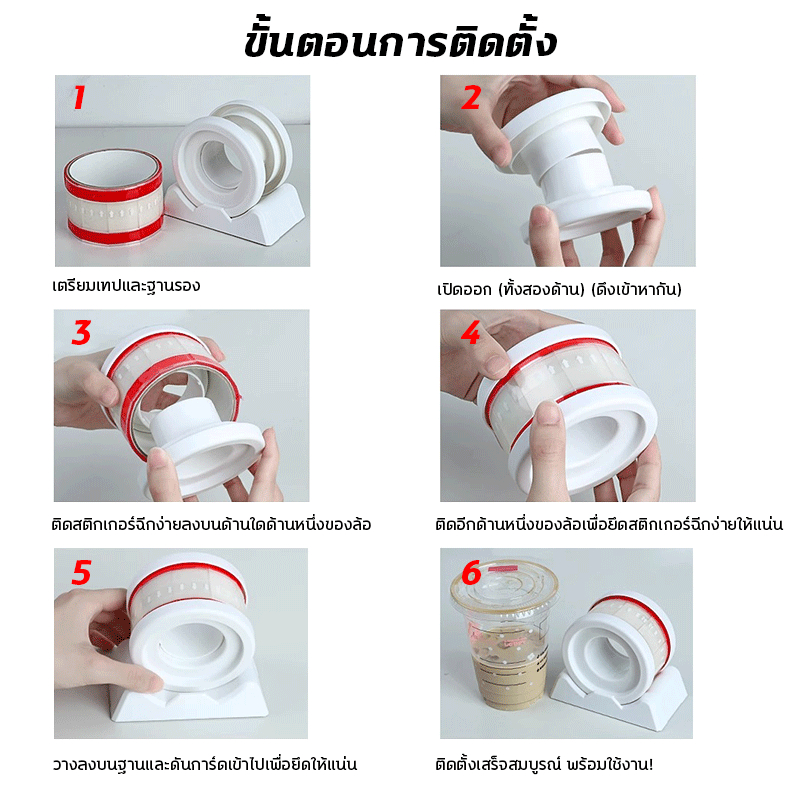 ขั้นตอนการติดตั้ง

1

เตรียมเทปและฐานรอง

2

เปิดออก (ทั้งสองด้าน) (ดึงเข้าหากัน)

3

ติดสติกเกอร์ฉีกง่ายลงบนด้านใดด้านหนึ่งของล้อ

4

ติดอีกด้านหนึ่งของล้อเพื่อยึดสติกเกอร์ฉีกง่ายให้แน่น

5

วางลงบนฐานและดันการ์ดเข้าไปเพื่อยึดให้แน่น

6

ติดตั้งเสร็จสมบูรณ์ พร้อมใช้งาน!