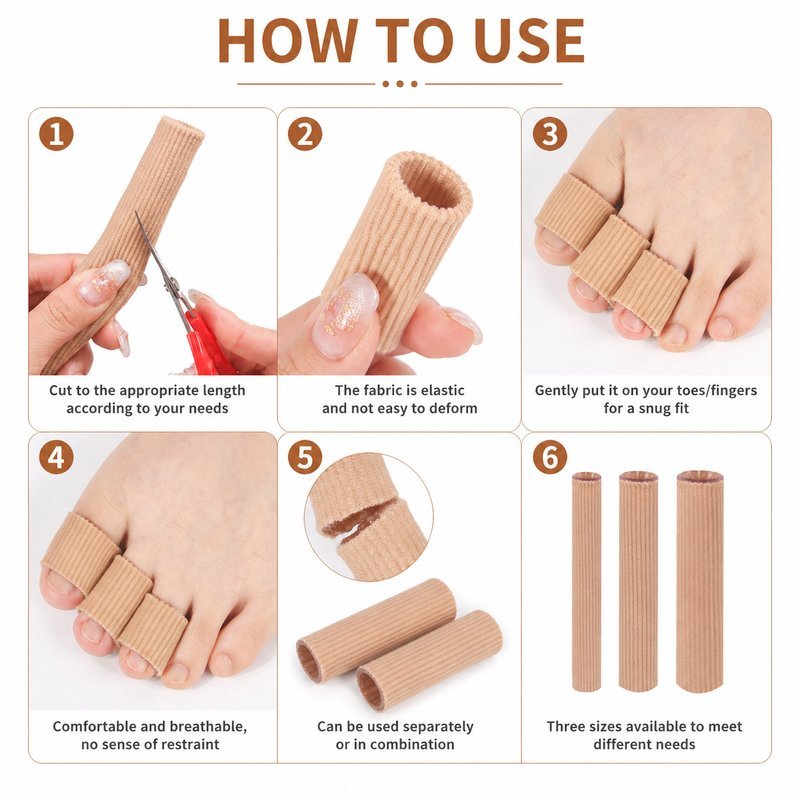 HOW TO USE

1

Cut to the appropriate length according to your needs

2

The fabric is elastic and not easy to deform

3

Gently put it on your toes/fingers for a snug fit

4

Comfortable and breathable, no sense of restraint

5

Can be used separately or in combination

6

Three sizes available to meet different needs