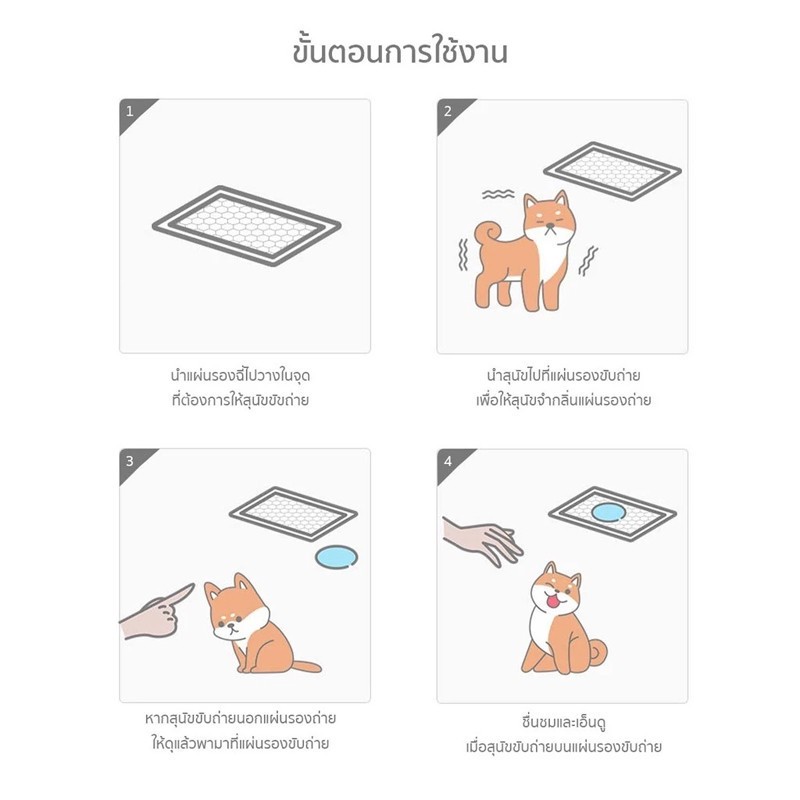 ขั้นตอนการใช้งาน

1

นำแผ่นรองฉี่ไปวางในจุด ที่ต้องการให้สุนัขขับถ่าย

2

นำสุนัขไปที่แผ่นรองขับถ่าย เพื่อให้สุนัขจำกลิ่นแผ่นรองถ่าย

3

หากสุนัขขับถ่ายนอกแผ่นรองถ่าย ให้ดุแล้วพามาที่แผ่นรองขับถ่าย

4

ชื่นชมและเอ็นดู เมื่อสุนัขขับถ่ายบนแผ่นรองขับถ่าย