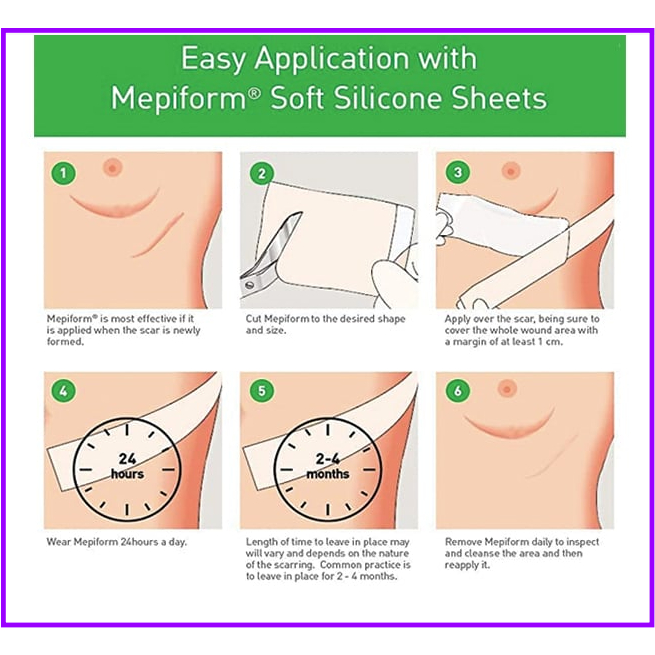 Easy Application with Mepiform® Soft Silicone Sheets

1

Mepiform® is most effective if it is applied when the scar is newly formed.

2

Cut Mepiform to the desired shape and size.

3

Apply over the scar, being sure to cover the whole wound area with a margin of at least 1 cm.

4

24 hours

Wear Mepiform 24hours a day.

5

2-4 months

Length of time to leave in place may will vary and depends on the nature of the scarring. Common practice is to leave in place for 2 - 4 months.

6

Remove Mepiform daily to inspect and cleanse the area and then reapply it.