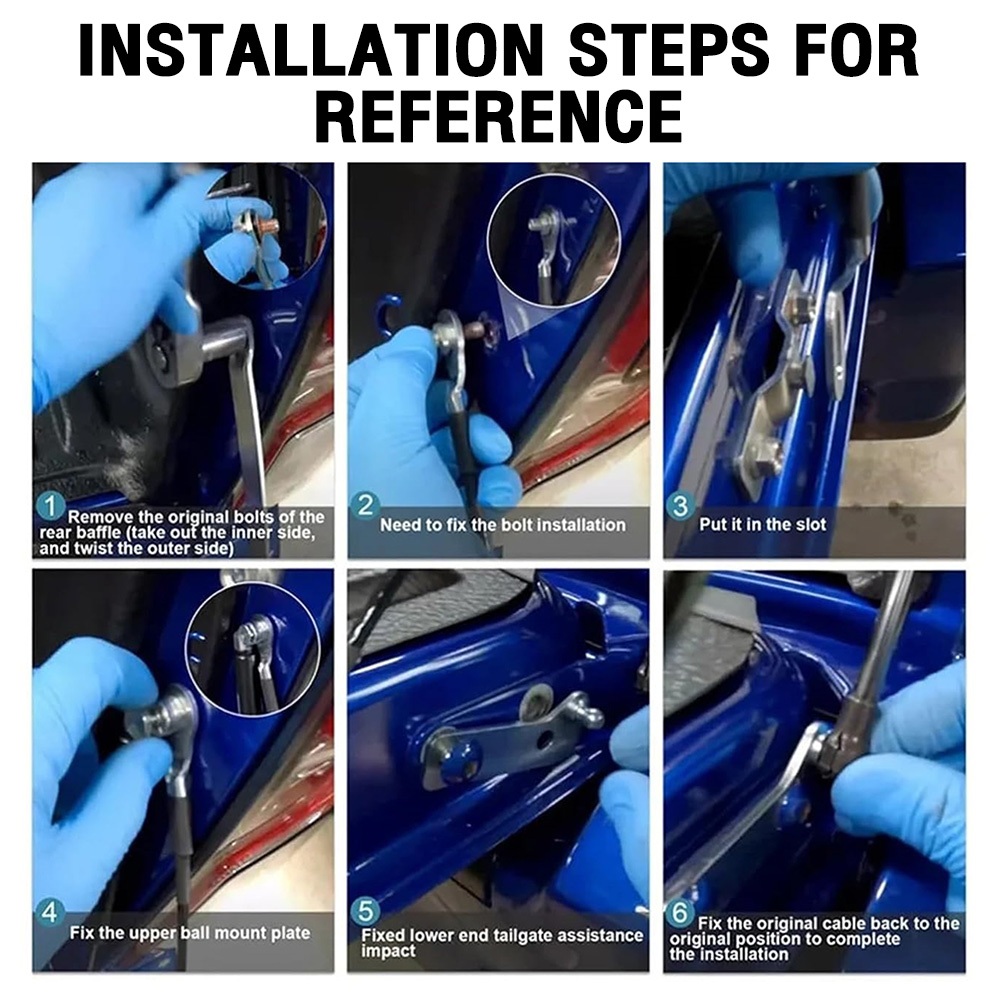 INSTALLATION STEPS FOR REFERENCE

1 Remove the original bolts of the rear baffle (take out the inner side, and twist the outer side)

2 Need to fix the bolt installation

3 Put it in the slot

4 Fix the upper ball mount plate

5 Fixed lower end tailgate assistance impact

6 Fix the original cable back to the original position to complete the installation