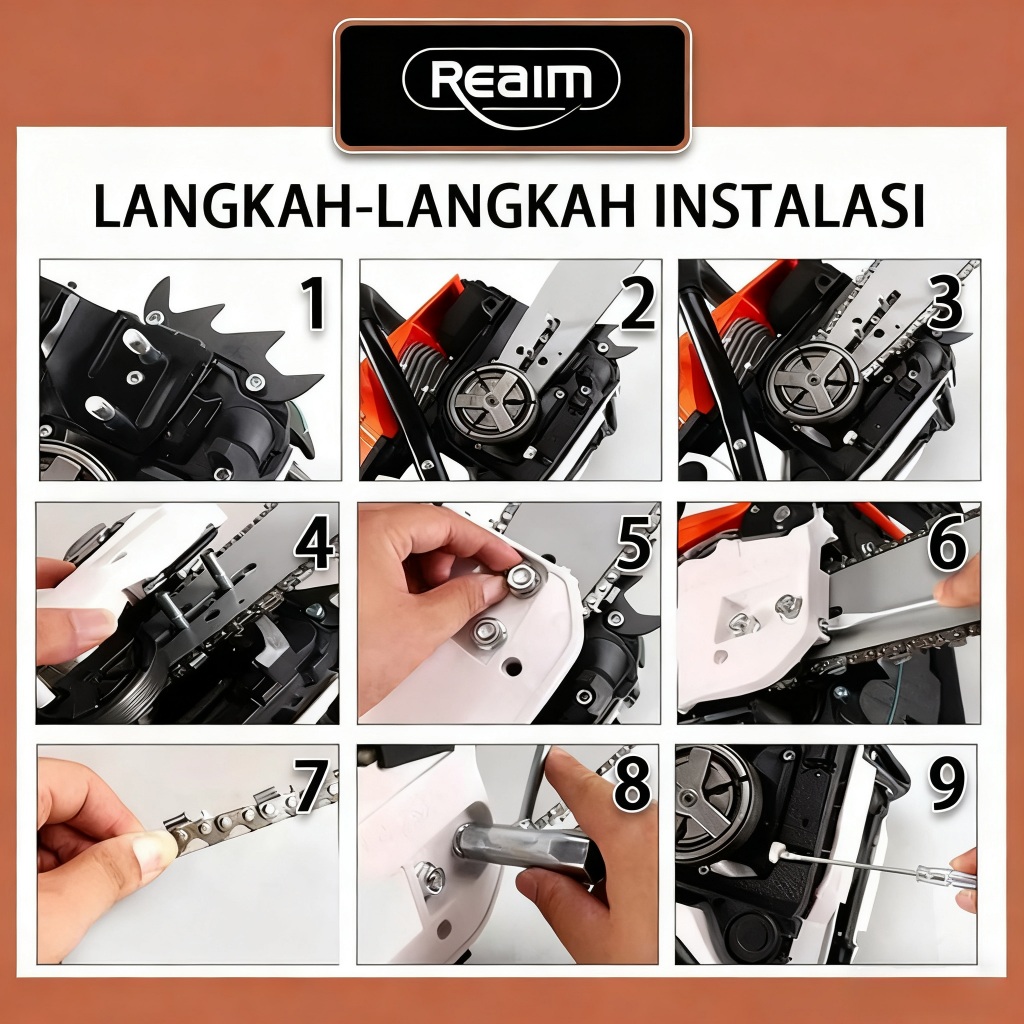 Reaim

LANGKAH-LANGKAH INSTALASI

1

2

3

4

5

6

7

8

9