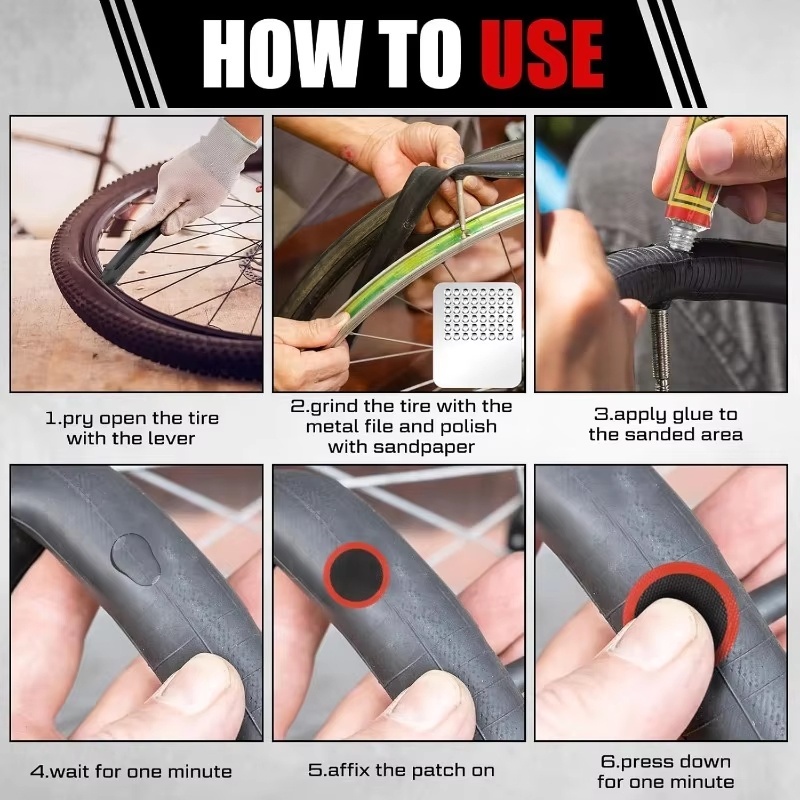 HOW TO USE

1.pry open the tire with the lever

2.grind the tire with the metal file and polish with sandpaper

3.apply glue to the sanded area

4.wait for one minute

5.affix the patch on

6.press down for one minute