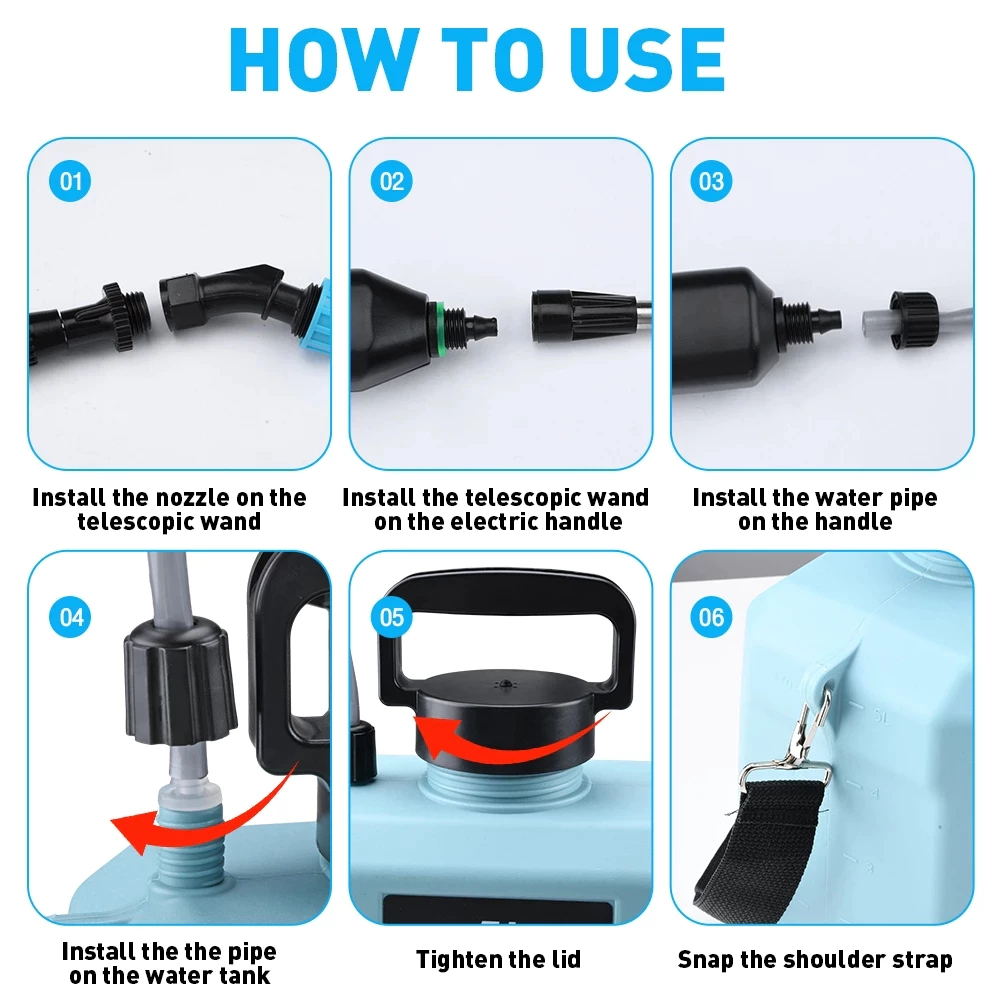 HOW TO USE

01

Install the nozzle on the telescopic wand

02

Install the telescopic wand on the electric handle

03

Install the water pipe on the handle

04

Install the the pipe on the water tank

05

Tighten the lid

06

5L

4

3

Snap the shoulder strap