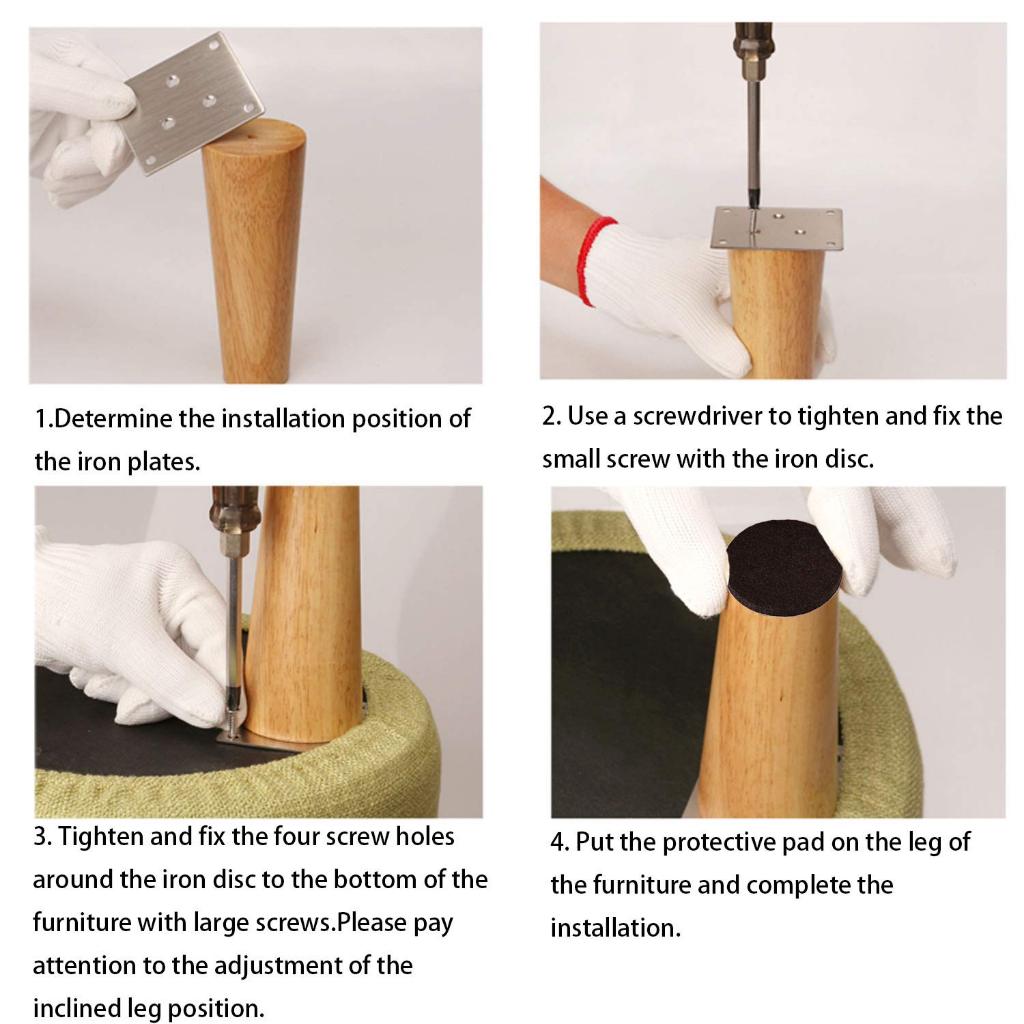 1.Determine the installation position of the iron plates.

2. Use a screwdriver to tighten and fix the small screw with the iron disc.

3. Tighten and fix the four screw holes around the iron disc to the bottom of the furniture with large screws.Please pay attention to the adjustment of the inclined leg position.

4. Put the protective pad on the leg of the furniture and complete the installation.