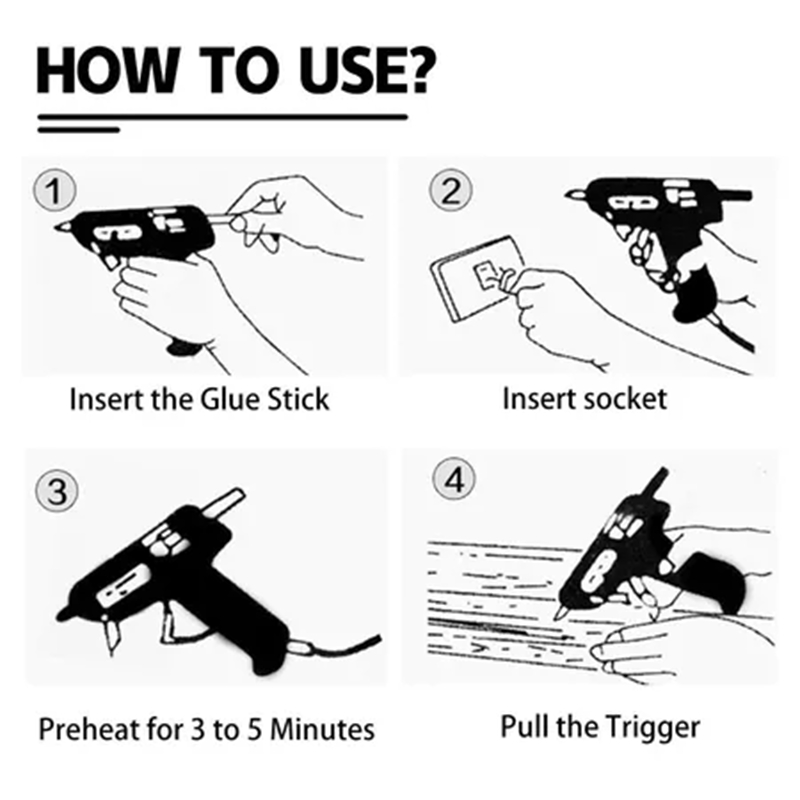 HOW TO USE?

1
Insert the Glue Stick

2
Insert socket

3
Preheat for 3 to 5 Minutes

4
Pull the Trigger