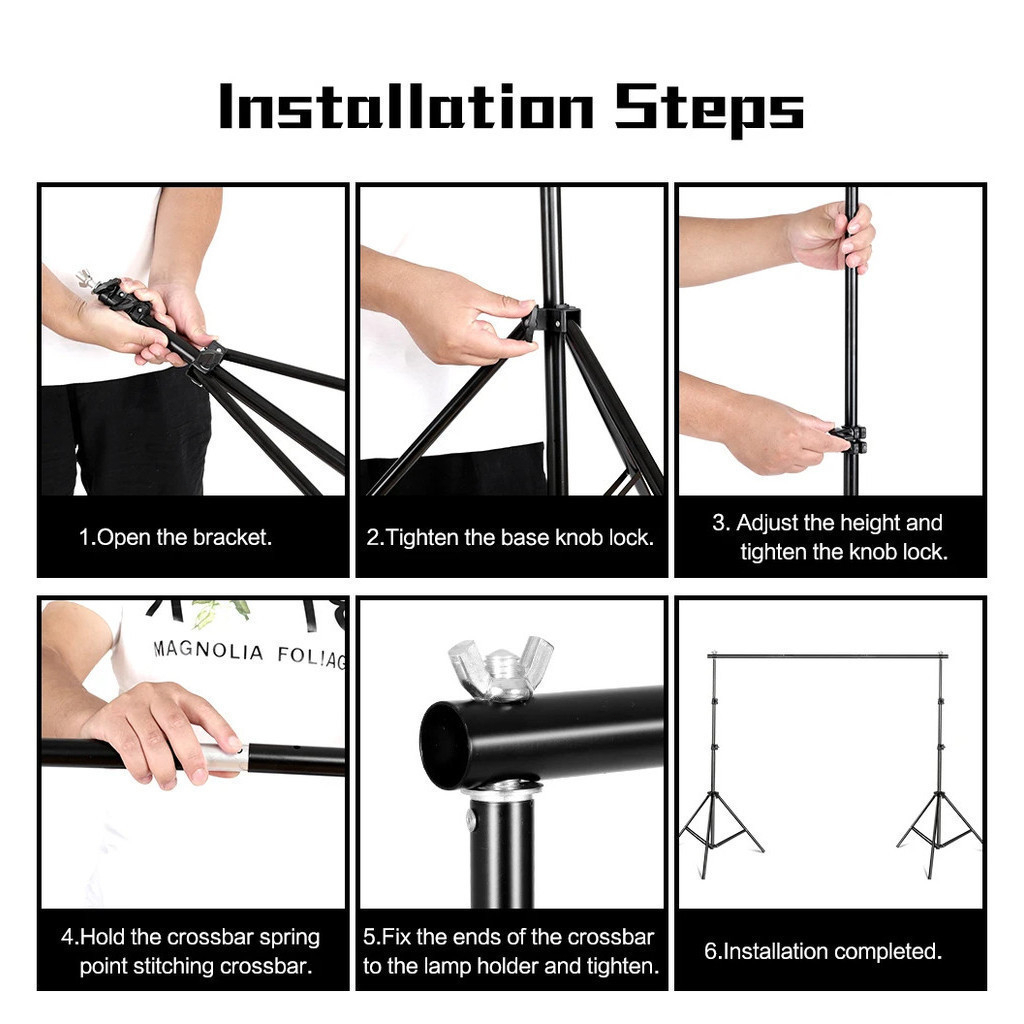 Installation Steps

1.Open the bracket.

2.Tighten the base knob lock.

3. Adjust the height and tighten the knob lock.

MAGNOLIA FOLIAG

4.Hold the crossbar spring point stitching crossbar.

5.Fix the ends of the crossbar to the lamp holder and tighten.

6.Installation completed.