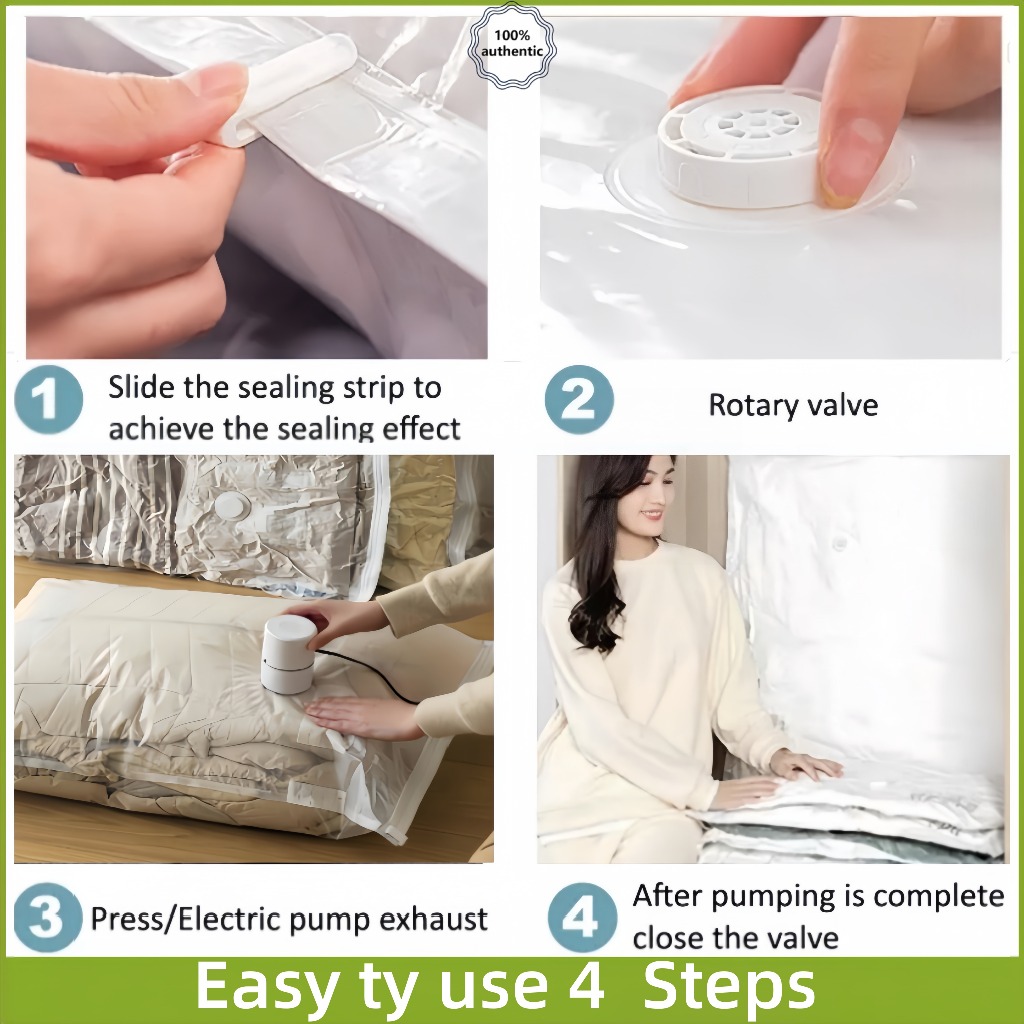 100% authentic

1 Slide the sealing strip to achieve the sealing effect

2 Rotary valve

3 Press/Electric pump exhaust

4 After pumping is complete close the valve

Easy ty use 4 Steps