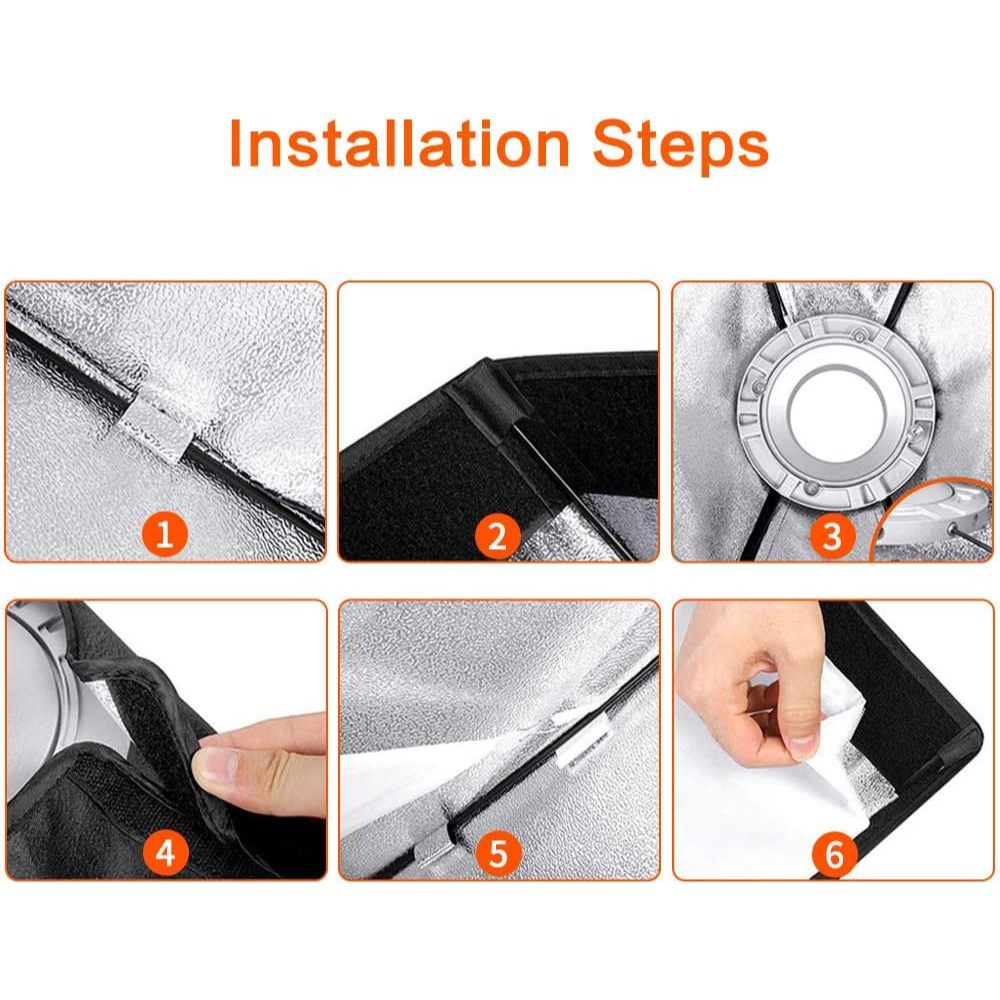 Installation Steps

1

2

3

4

5

6