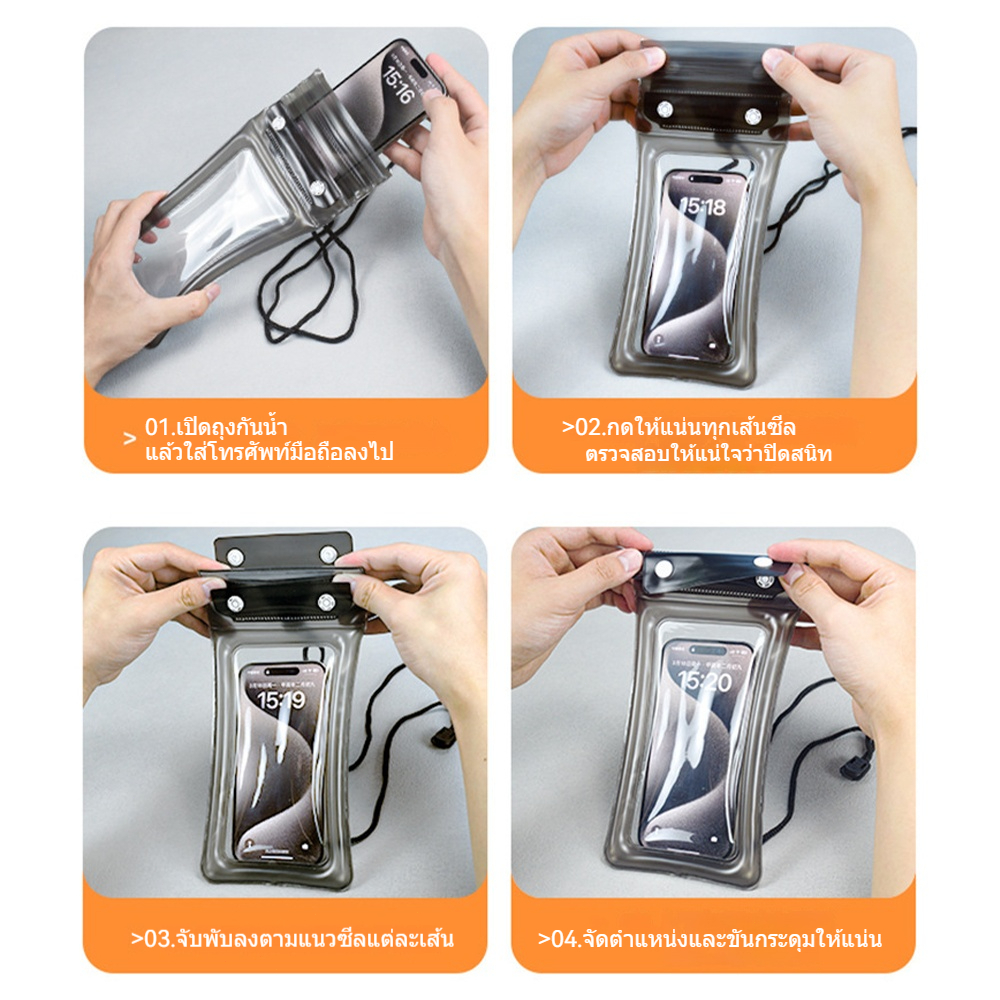 15:16

> 01.เปิดถุงกันน้ำ แล้วใส่โทรศัพท์มือถือลงไป

15:18

>02.กดให้แน่นทุกเส้นซีล ตรวจสอบให้แน่ใจว่าปิดสนิท

15:19

>03.จับพับลงตามแนวซีลแต่ละเส้น

15:20

>04.จัดตำแหน่งและขันกระดุมให้แน่น