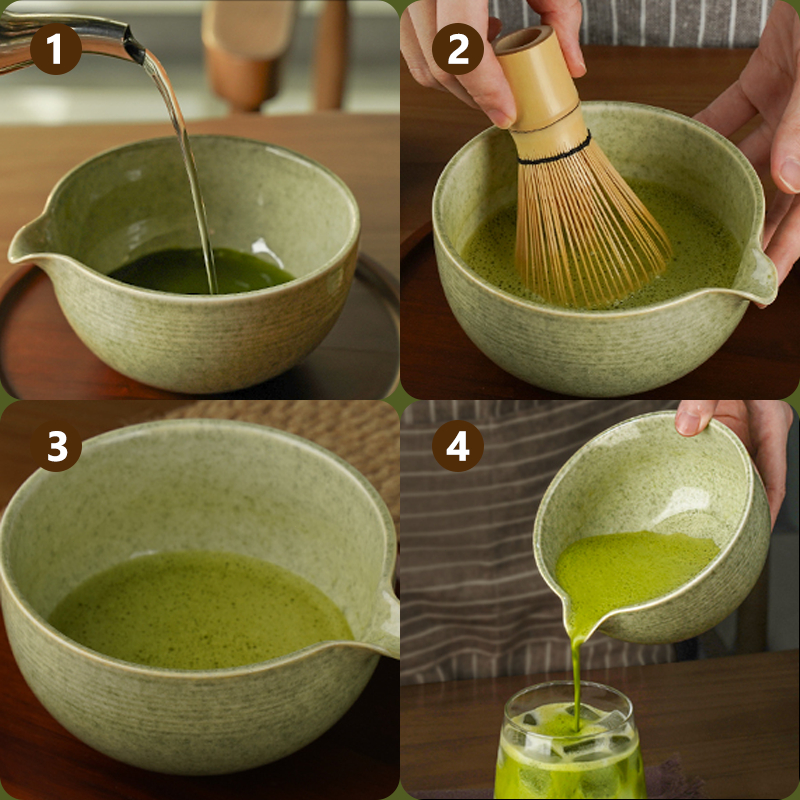 1

2

3

4