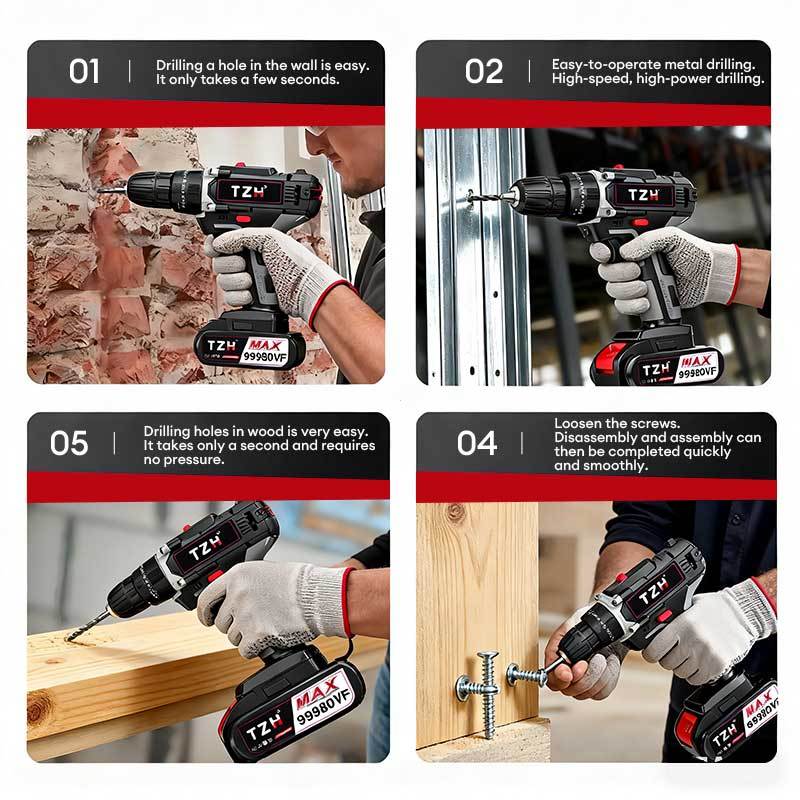 01 | Drilling a hole in the wall is easy. It only takes a few seconds.

TZH

TZH MAX 99980VF

02 | Easy-to-operate metal drilling. High-speed, high-power drilling.

TZH

TZH MAX 99980VF

05 | Drilling holes in wood is very easy. It takes only a second and requires no pressure.

TZH

TZH MAX 99980VF

04 | Loosen the screws. Disassembly and assembly can then be completed quickly and smoothly.

TZH

TZH MAX 99980VF