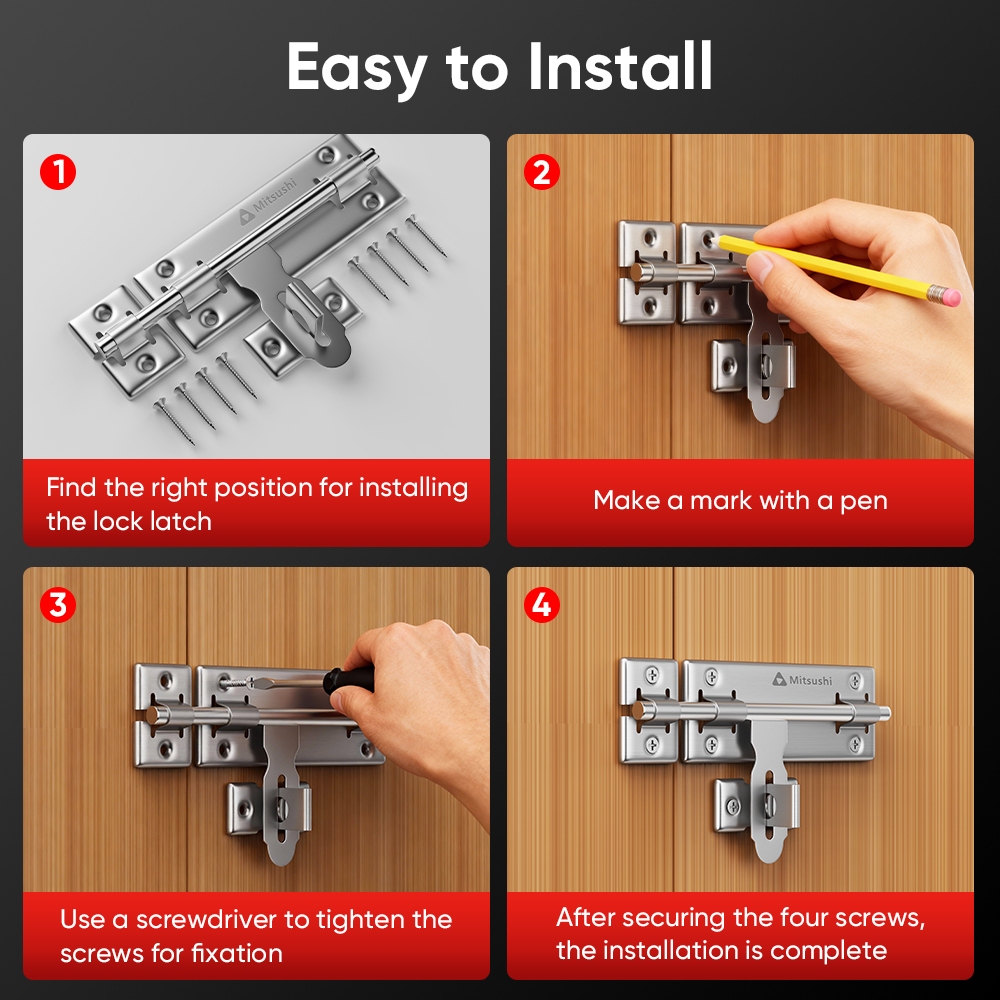 Easy to Install

1

Mitsushi

Find the right position for installing the lock latch

2

Make a mark with a pen

3

Use a screwdriver to tighten the screws for fixation

4

Mitsushi

After securing the four screws, the installation is complete