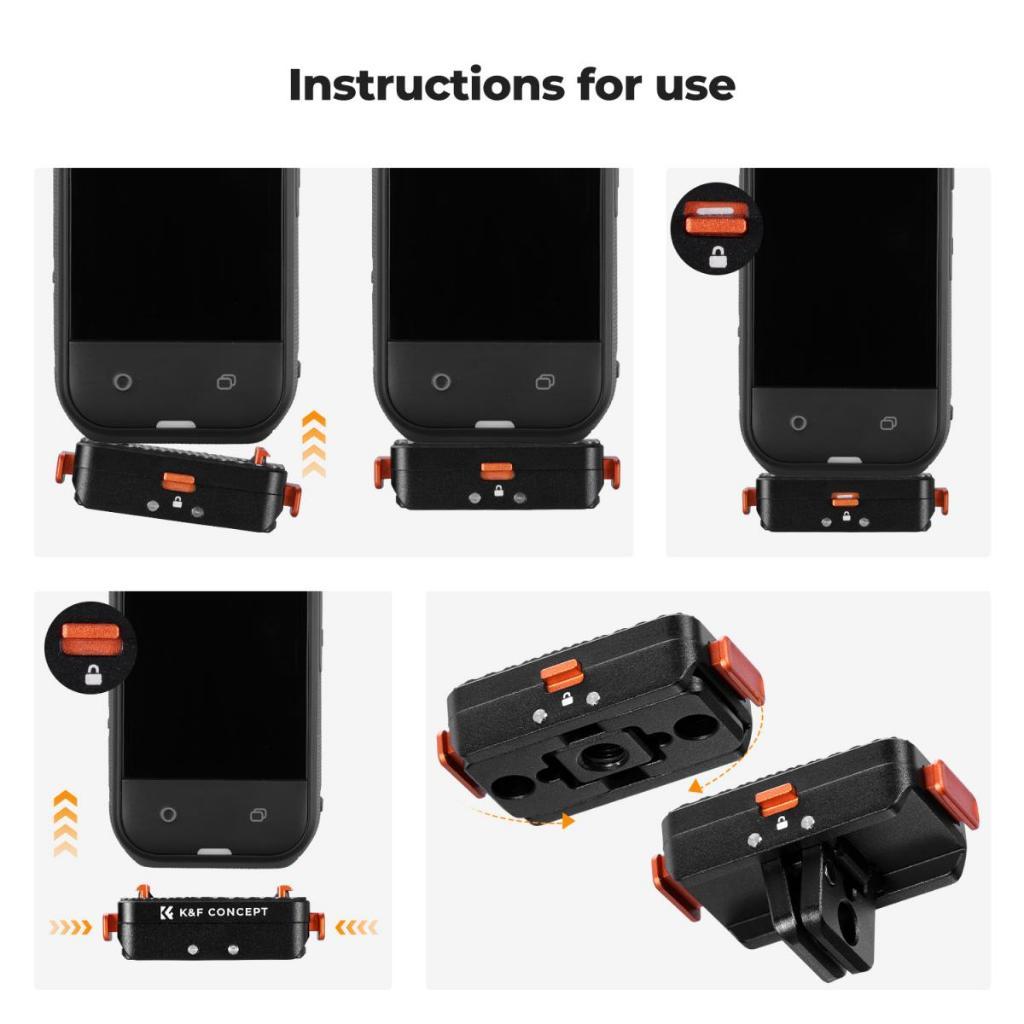 Instructions for use

K&F CONCEPT