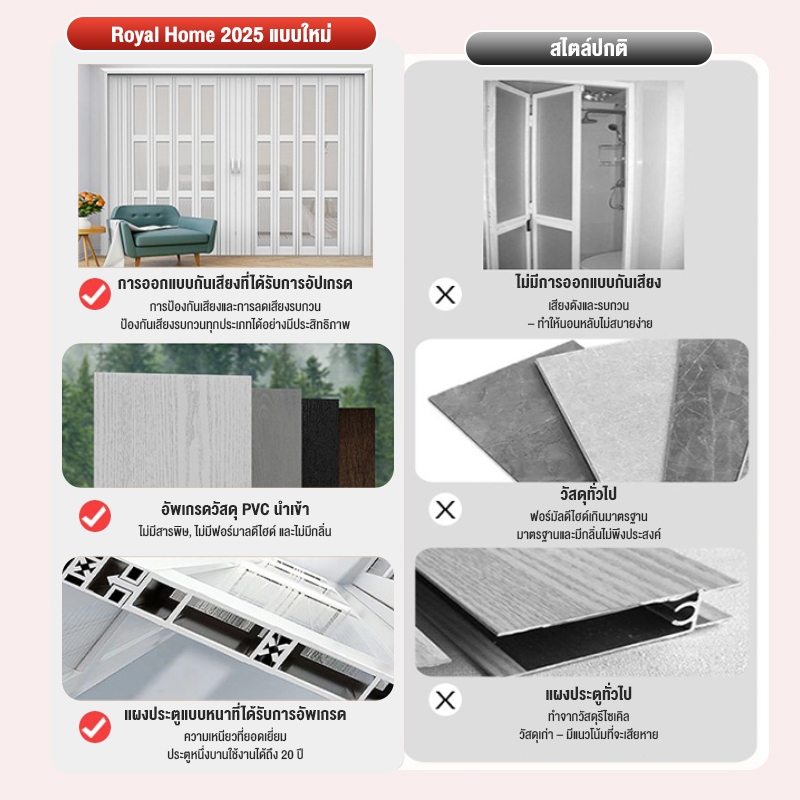 Royal Home 2025 แบบใหม่

การออกแบบกันเสียงที่ได้รับการอัปเกรด
การป้องกันเสียงและการลดเสียงรบกวน
ป้องกันเสียงรบกวนทุกประเภทได้อย่างมีประสิทธิภาพ

อัพเกรดวัสดุ PVC นำเข้า
ไม่มีสารพิษ, ไม่มีฟอร์มาลดีไฮด์ และไม่มีกลิ่น

แผงประตูแบบหนาที่ได้รับการอัพเกรด
ความเหนียวที่ยอดเยี่ยม
ประตูหนึ่งบานใช้งานได้ถึง 20 ปี

สไตล์ปกติ

ไม่มีการออกแบบกันเสียง
เสียงดังและรบกวน
– ทำให้นอนหลับไม่สบายง่าย

วัสดุทั่วไป
ฟอร์มัลดีไฮด์เกินมาตรฐาน
มาตรฐานและมีกลิ่นไม่พึงประสงค์

แผงประตูทั่วไป
ทำจากวัสดุรีไซเคิล
วัสดุเก่า – มีแนวโน้มที่จะเสียหาย