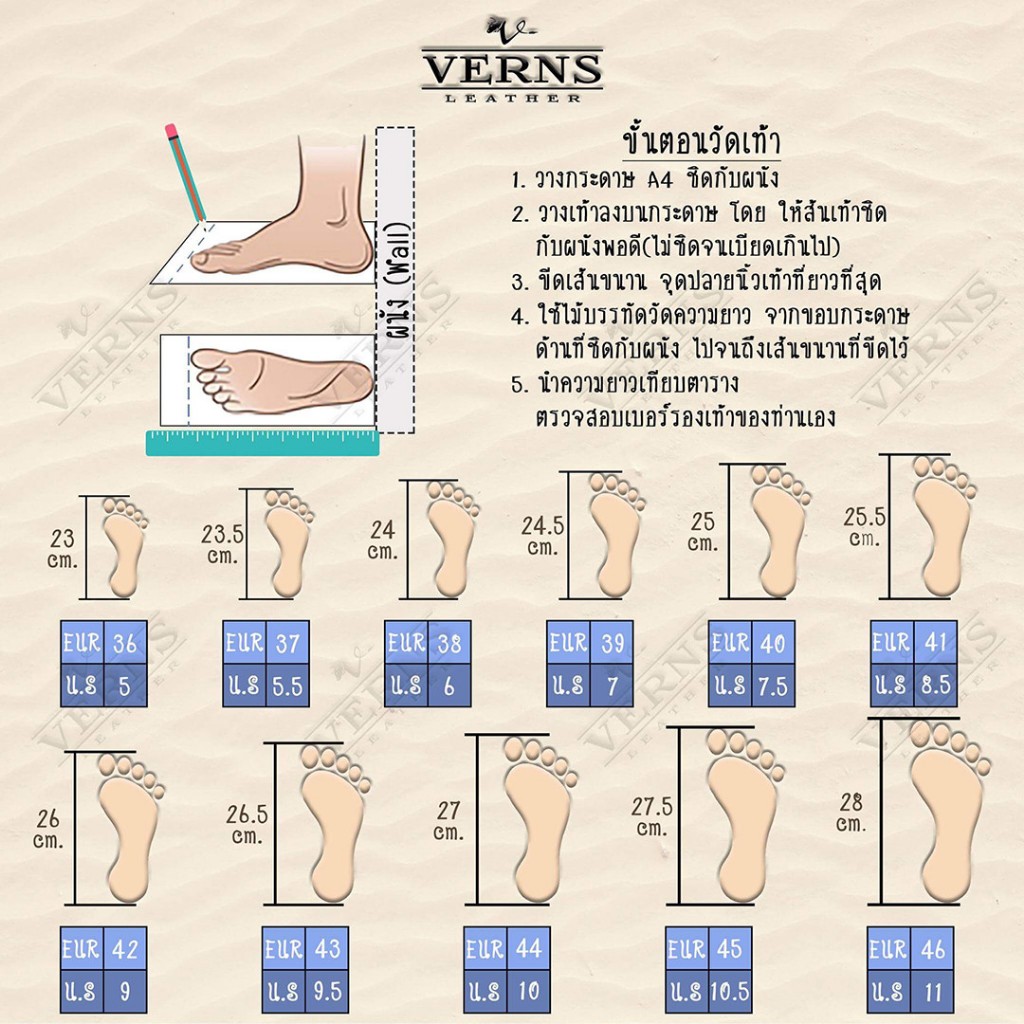 VERNS
LEATHER

ผนัง (Wall)

ขั้นตอนวัดเท้า
1. วางกระดาษ A4 ชิดกับผนัง
2. วางเท้าลงบนกระดาษ โดย ให้ส้นเท้าชิดกับผนังพอดี(ไม่ชิดจนเบียดเกินไป)
3. ขีดเส้นขนาน จุดปลายนิ้วเท้าที่ยาวที่สุด
4. ใช้ไม้บรรทัดวัดความยาว จากขอบกระดาษด้านที่ชิดกับผนัง ไปจนถึงเส้นขนานที่ขีดไว้
5. นำความยาวเทียบตาราง ตรวจสอบเบอร์รองเท้าของท่านเอง

23 cm.
| EUR | 36 |
|---|---|
| U.S | 5 |

23.5 cm.
| EUR | 37 |
|---|---|
| U.S | 5.5 |

24 cm.
| EUR | 38 |
|---|---|
| U.S | 6 |

24.5 cm.
| EUR | 39 |
|---|---|
| U.S | 7 |

25 cm.
| EUR | 40 |
|---|---|
| U.S | 7.5 |

25.5 cm.
| EUR | 41 |
|---|---|
| U.S | 8.5 |

26 cm.
| EUR | 42 |
|---|---|
| U.S | 9 |

26.5 cm.
| EUR | 43 |
|---|---|
| U.S | 9.5 |

27 cm.
| EUR | 44 |
|---|---|
| U.S | 10 |

27.5 cm.
| EUR | 45 |
|---|---|
| U.S | 10.5 |

28 cm.
| EUR | 46 |
|---|---|
| U.S | 11 |