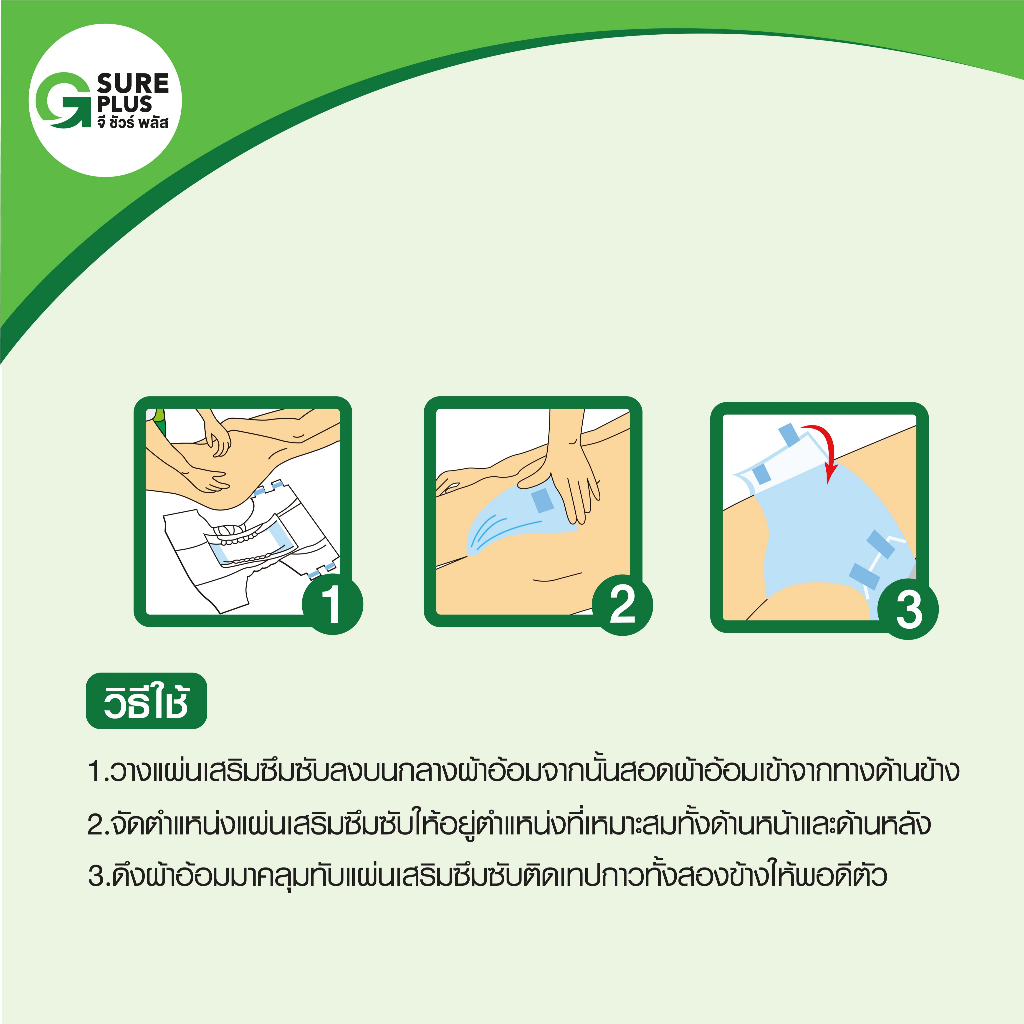 G SURE PLUS
จี ชัวร์ พลัส

1

2

3

วิธีใช้

1.วางแผ่นเสริมซึมซับลงบนกลางผ้าอ้อมจากนั้นสอดผ้าอ้อมเข้าจากทางด้านข้าง

2.จัดตำแหน่งแผ่นเสริมซึมซับให้อยู่ตำแหน่งที่เหมาะสมทั้งด้านหน้าและด้านหลัง

3.ดึงผ้าอ้อมมาคลุมทับแผ่นเสริมซึมซับติดเทปกาวทั้งสองข้างให้พอดีตัว