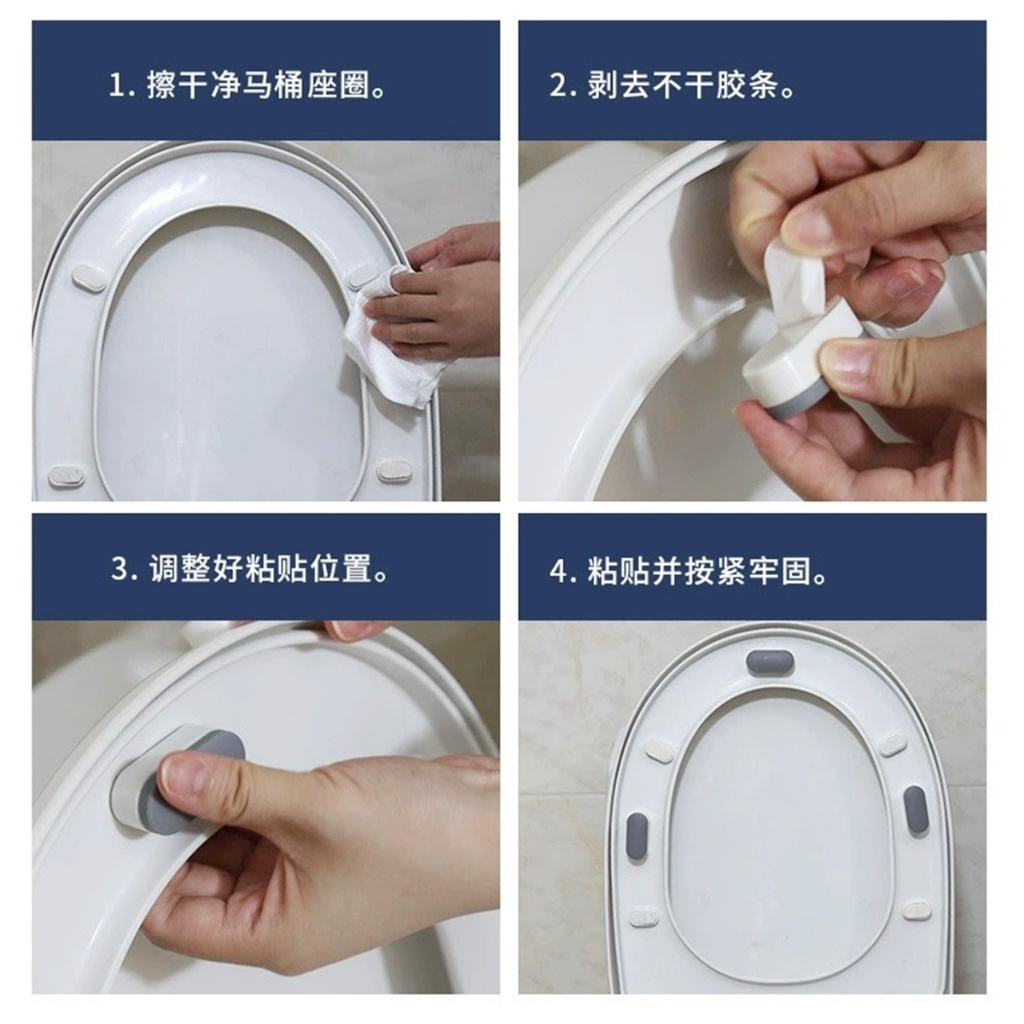 1. 擦干净马桶座圈。

2. 剥去不干胶条。

3. 调整好粘贴位置。

4. 粘贴并按紧牢固。