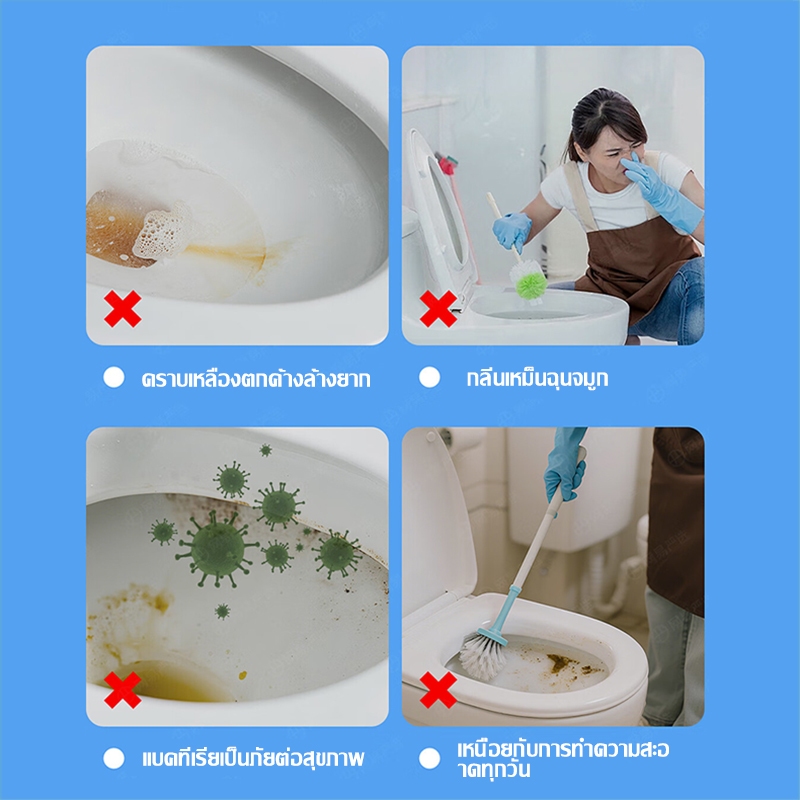 คราบเหลืองตกค้างล้างยาก

กลิ่นเหม็นฉุนจมูก

แบคทีเรียเป็นภัยต่อสุขภาพ

เหนื่อยกับการทำความสะอาดทุกวัน