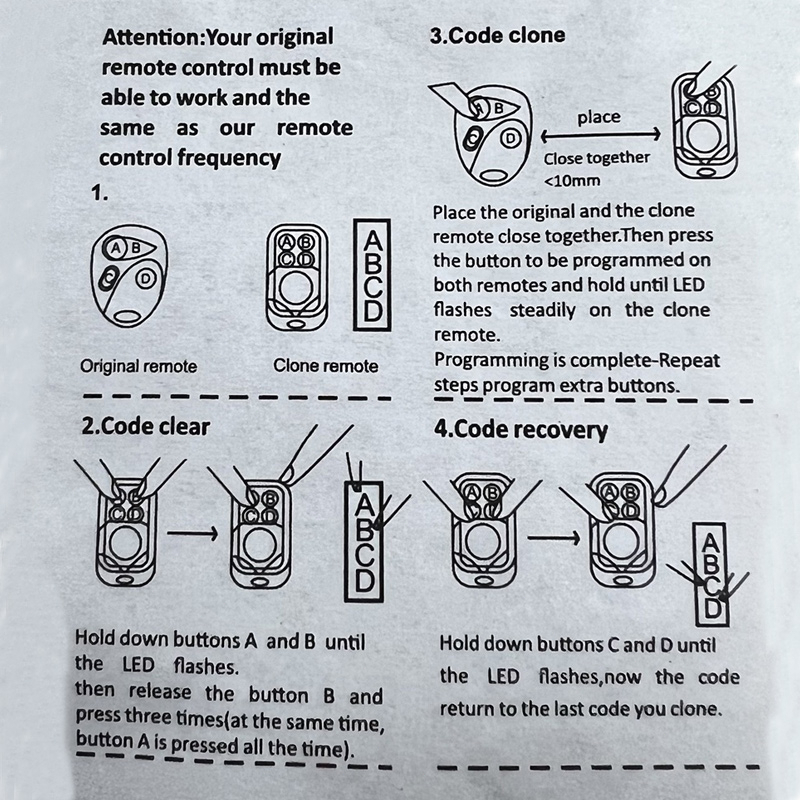 Attention:Your original remote control must be able to work and the same as our remote control frequency

1.

A B
C D

A B
C D

A
B
C
D

Original remote

Clone remote

2.Code clear

A B
C D

A B
C D

A
B
C
D

Hold down buttons A and B until the LED flashes.
then release the button B and press three times(at the same time, button A is pressed all the time).

3.Code clone

B
D

place
Close together
<10mm

C D

Place the original and the clone remote close together.Then press the button to be programmed on both remotes and hold until LED flashes steadily on the clone remote.
Programming is complete-Repeat steps program extra buttons.

4.Code recovery

A B
C D

A B
C D

A
B
C
D

Hold down buttons C and D until the LED flashes,now the code return to the last code you clone.