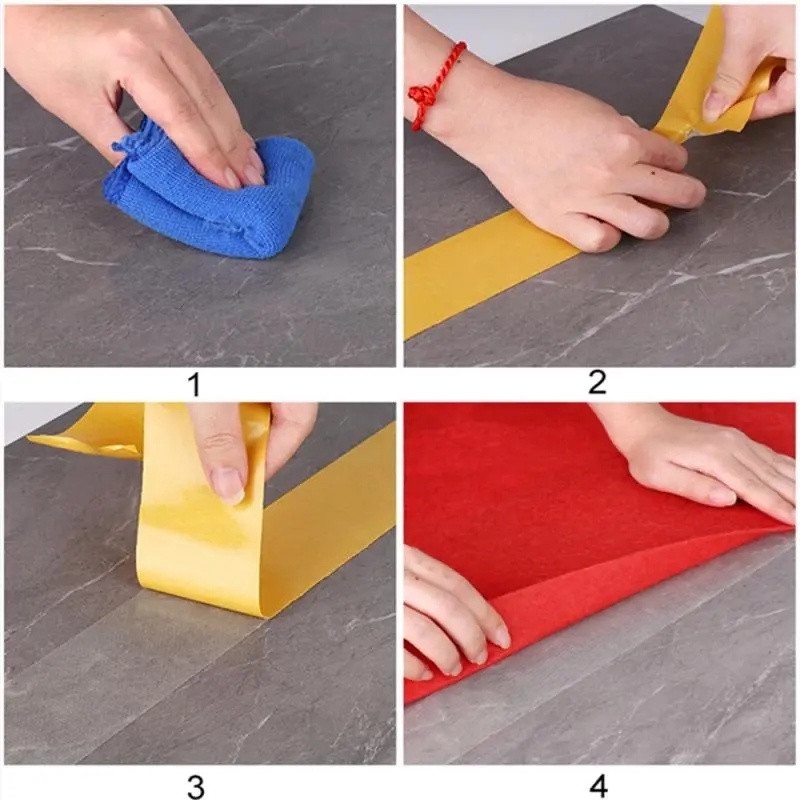 1

2

3

4