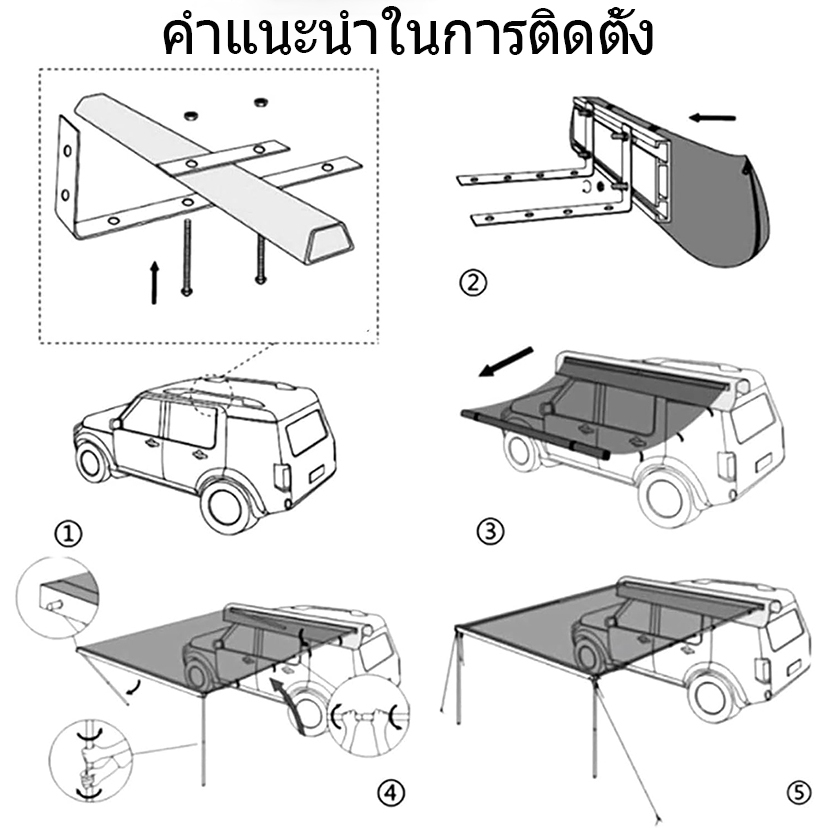 คำแนะนำในการติดตั้ง

②

①

③

④

⑤