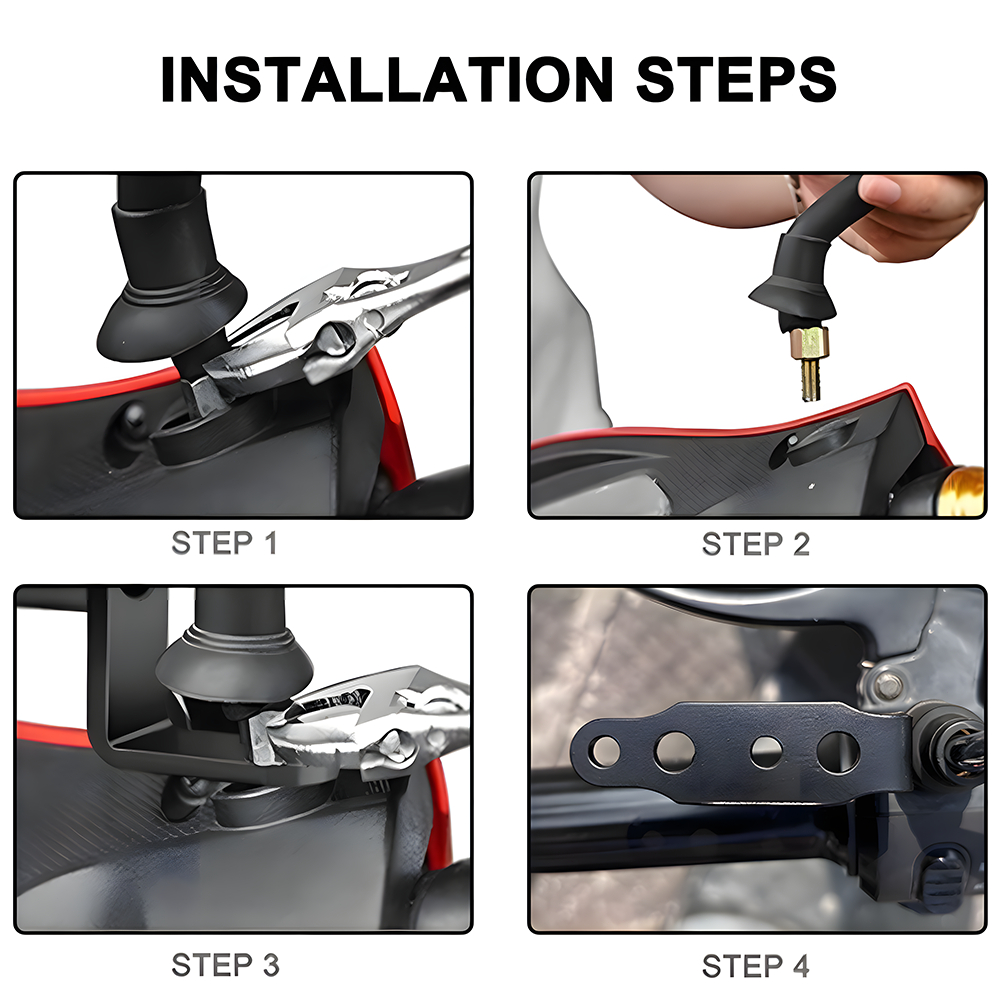 INSTALLATION STEPS

STEP 1

STEP 2

STEP 3

STEP 4