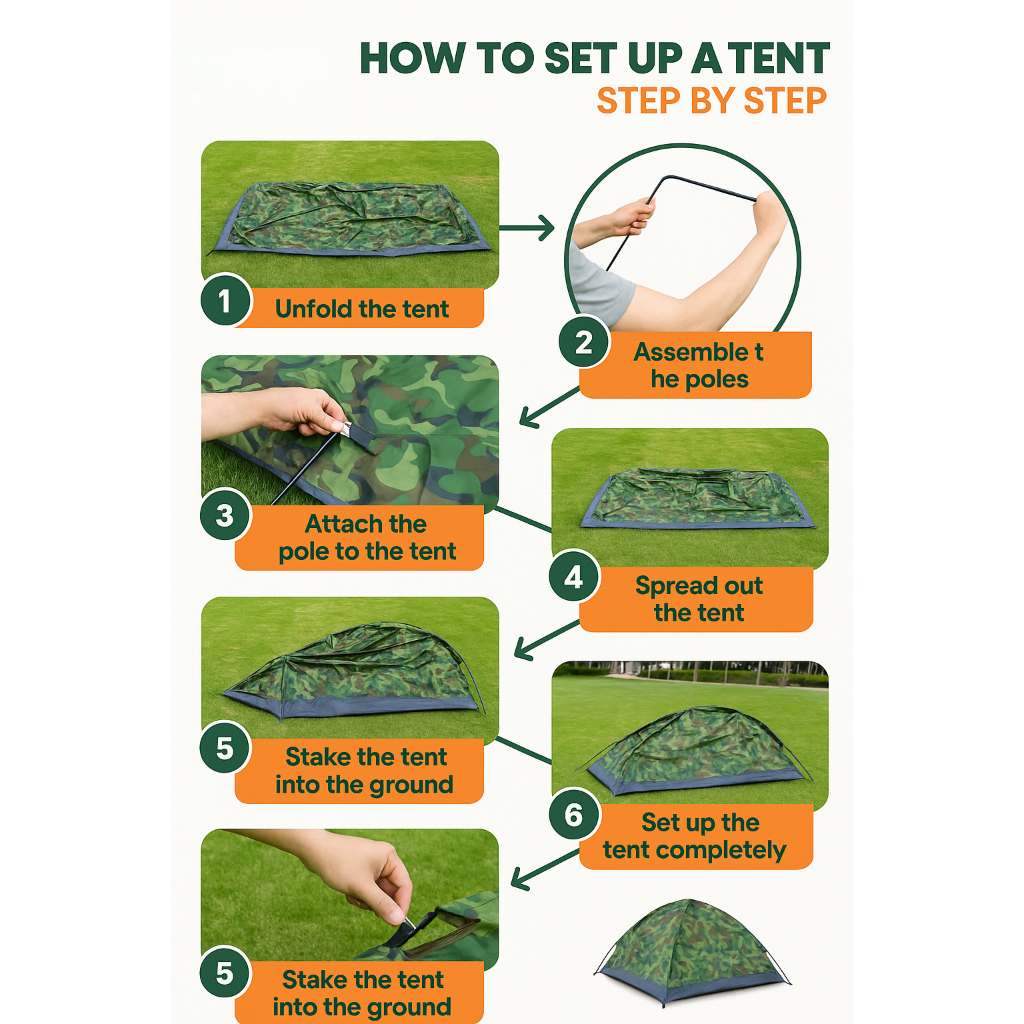 HOW TO SET UP A TENT
STEP BY STEP

1 Unfold the tent

2 Assemble t he poles

3 Attach the pole to the tent

4 Spread out the tent

5 Stake the tent into the ground

6 Set up the tent completely

5 Stake the tent into the ground