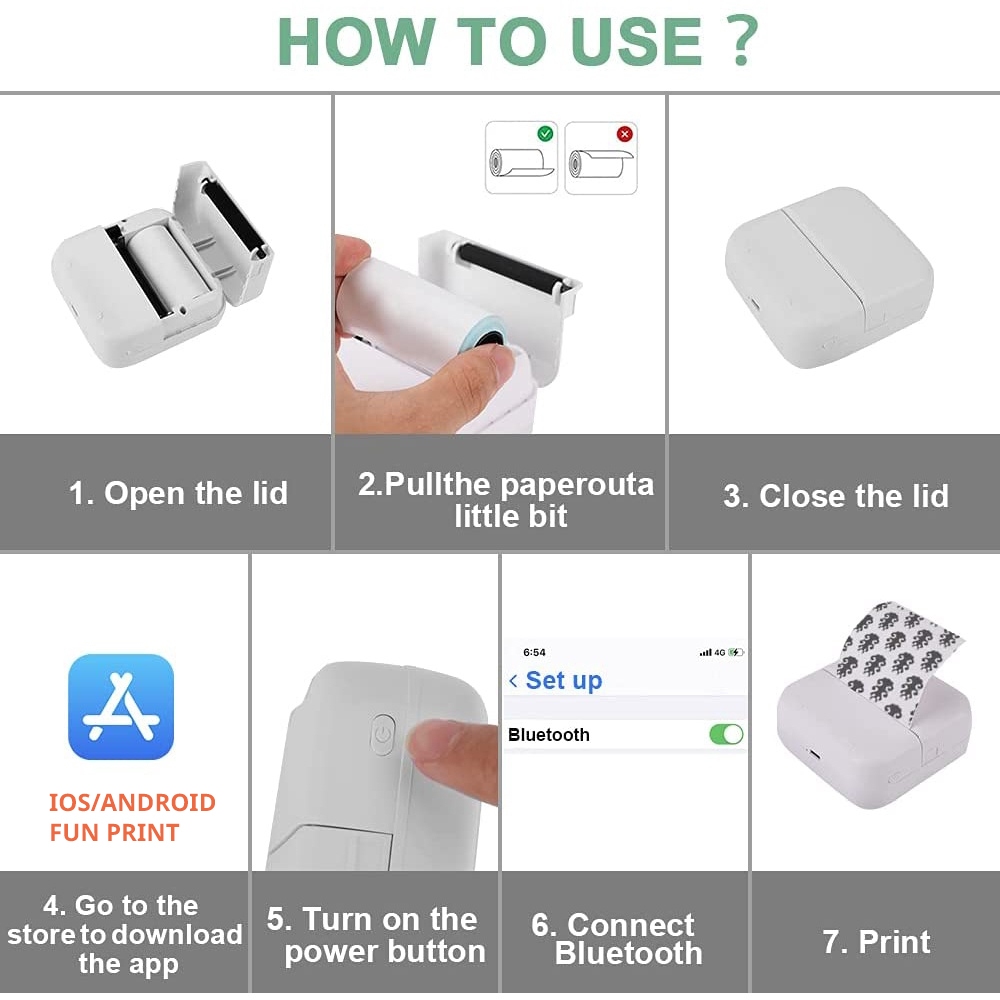 HOW TO USE ?

1. Open the lid

2.Pullthe paperouta little bit

3. Close the lid

IOS/ANDROID
FUN PRINT

4. Go to the store to download the app

5. Turn on the power button

6:54
4G
< Set up
Bluetooth

6. Connect Bluetooth

7. Print