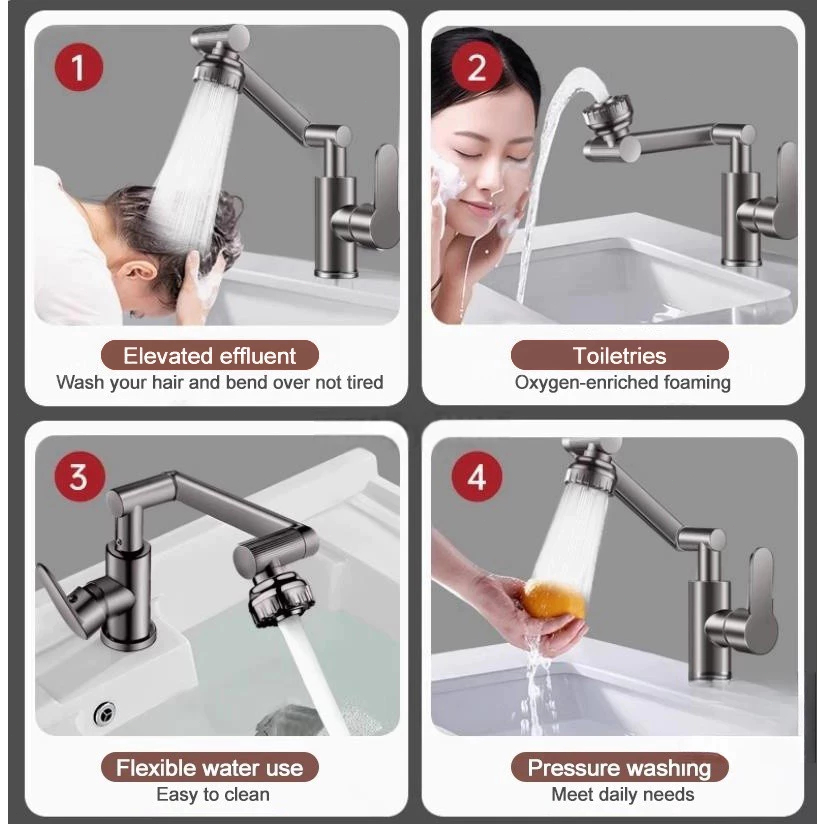 1

Elevated effluent
Wash your hair and bend over not tired

2

Toiletries
Oxygen-enriched foaming

3

Flexible water use
Easy to clean

4

Pressure washing
Meet daily needs