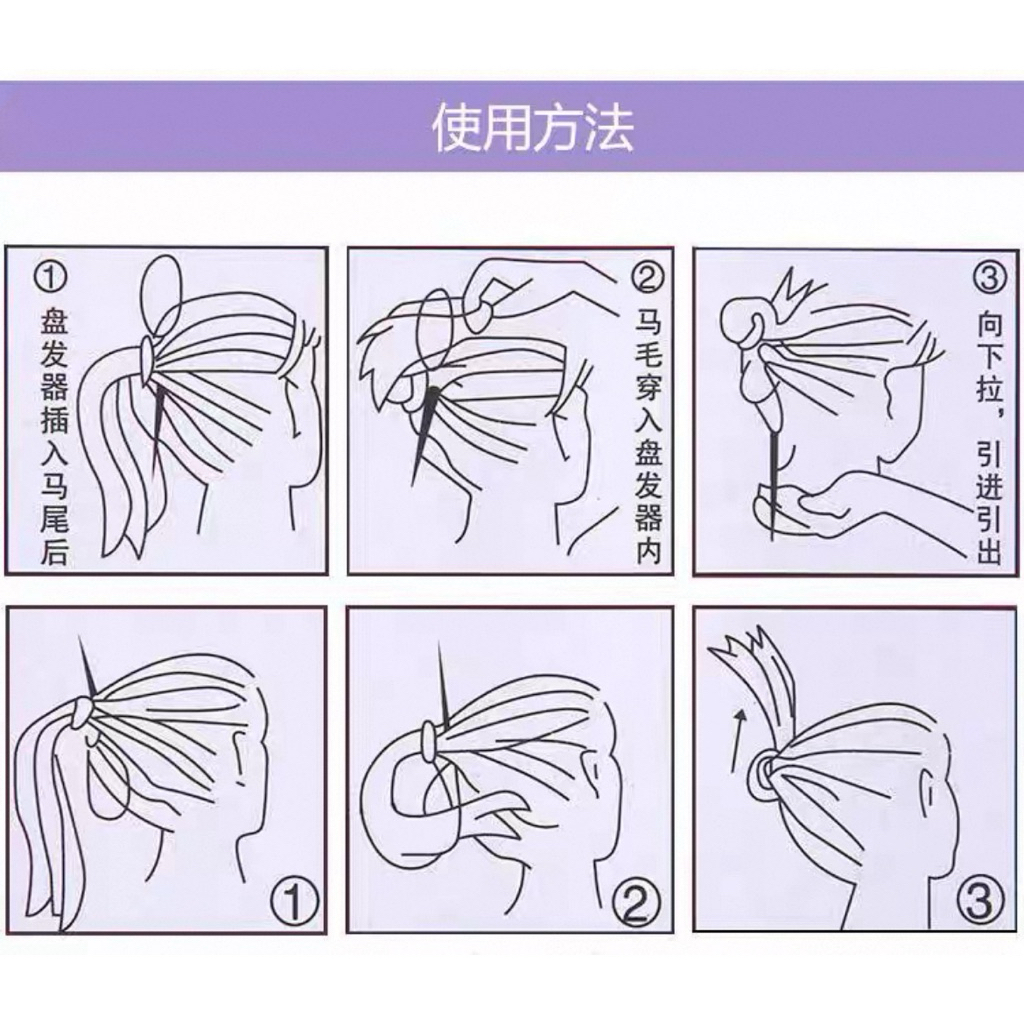 使用方法

①
盘发器插入马尾后

②
马毛穿入盘发器内

③
向下拉，引进引出

①

②

③