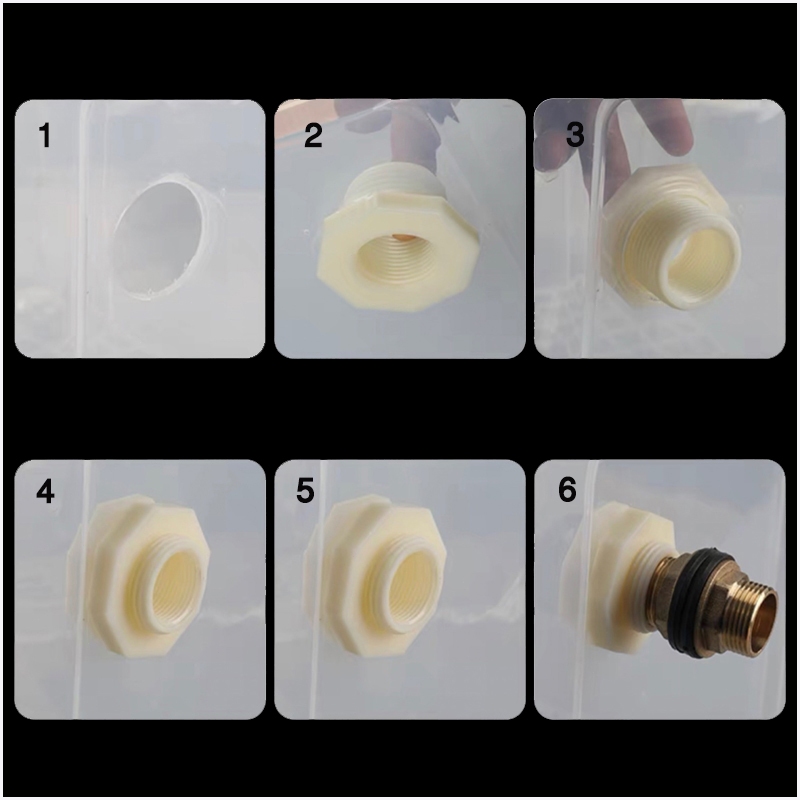 1

2

3

4

5

6