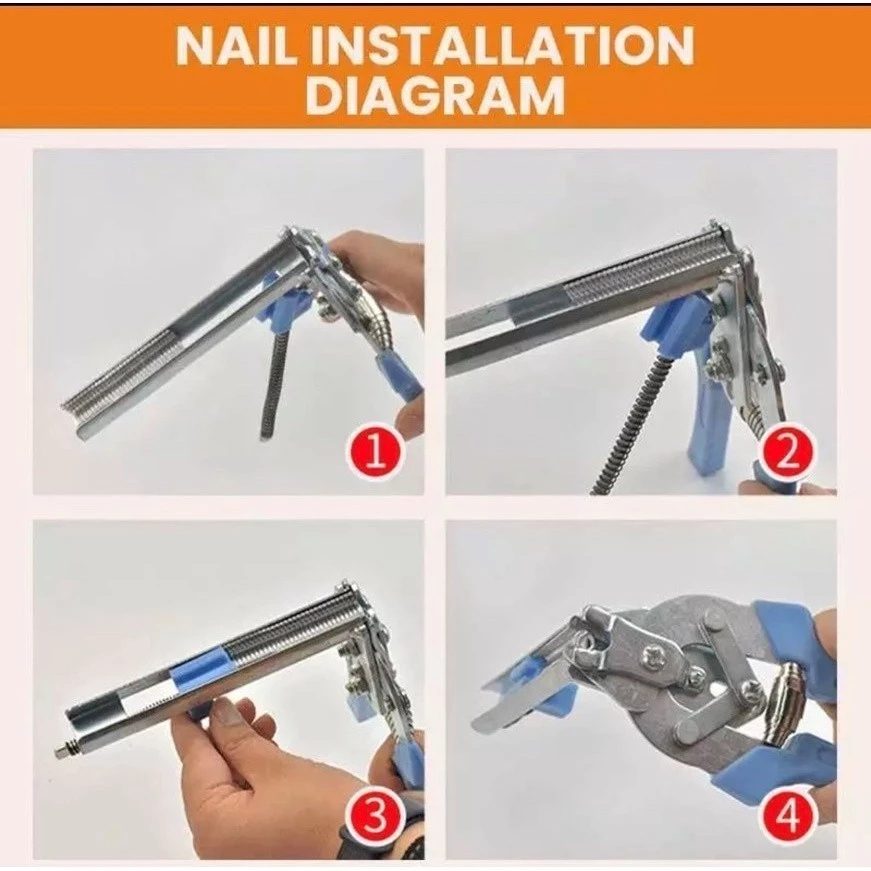 NAIL INSTALLATION DIAGRAM

1

2

3

4