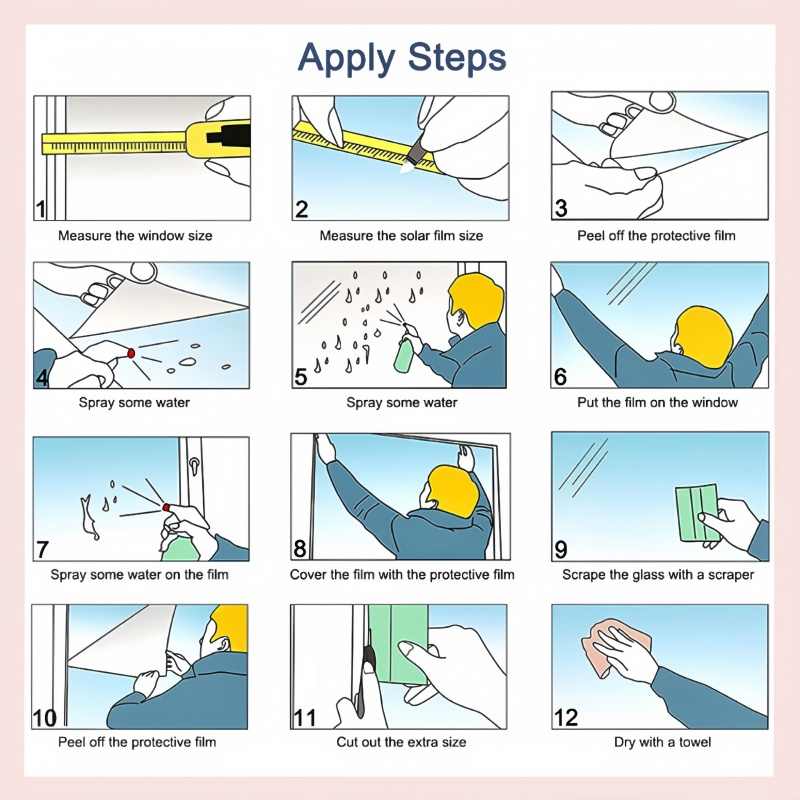 Apply Steps

1
Measure the window size

2
Measure the solar film size

3
Peel off the protective film

4
Spray some water

5
Spray some water

6
Put the film on the window

7
Spray some water on the film

8
Cover the film with the protective film

9
Scrape the glass with a scraper

10
Peel off the protective film

11
Cut out the extra size

12
Dry with a towel