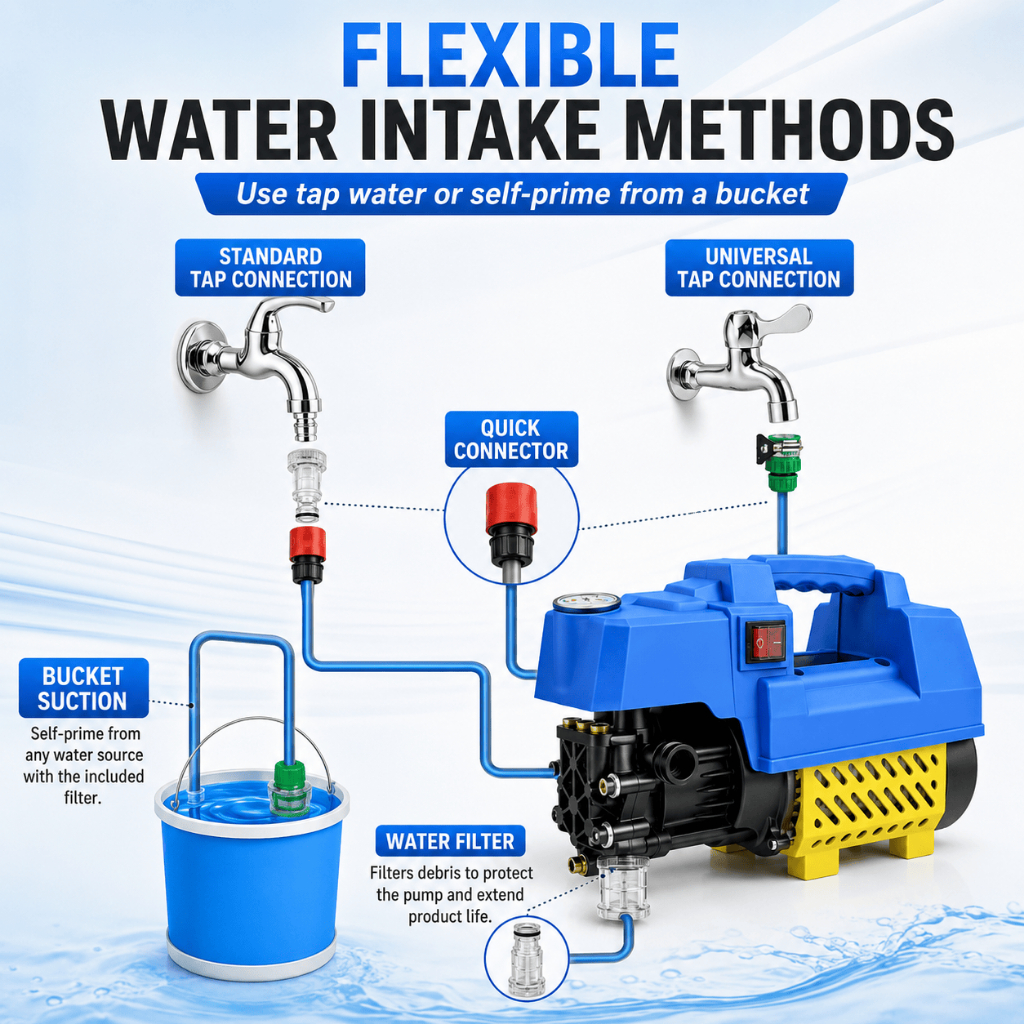 FLEXIBLE
WATER INTAKE METHODS

Use tap water or self-prime from a bucket

STANDARD TAP CONNECTION

UNIVERSAL TAP CONNECTION

QUICK CONNECTOR

BUCKET SUCTION

Self-prime from any water source with the included filter.

WATER FILTER

Filters debris to protect the pump and extend product life.