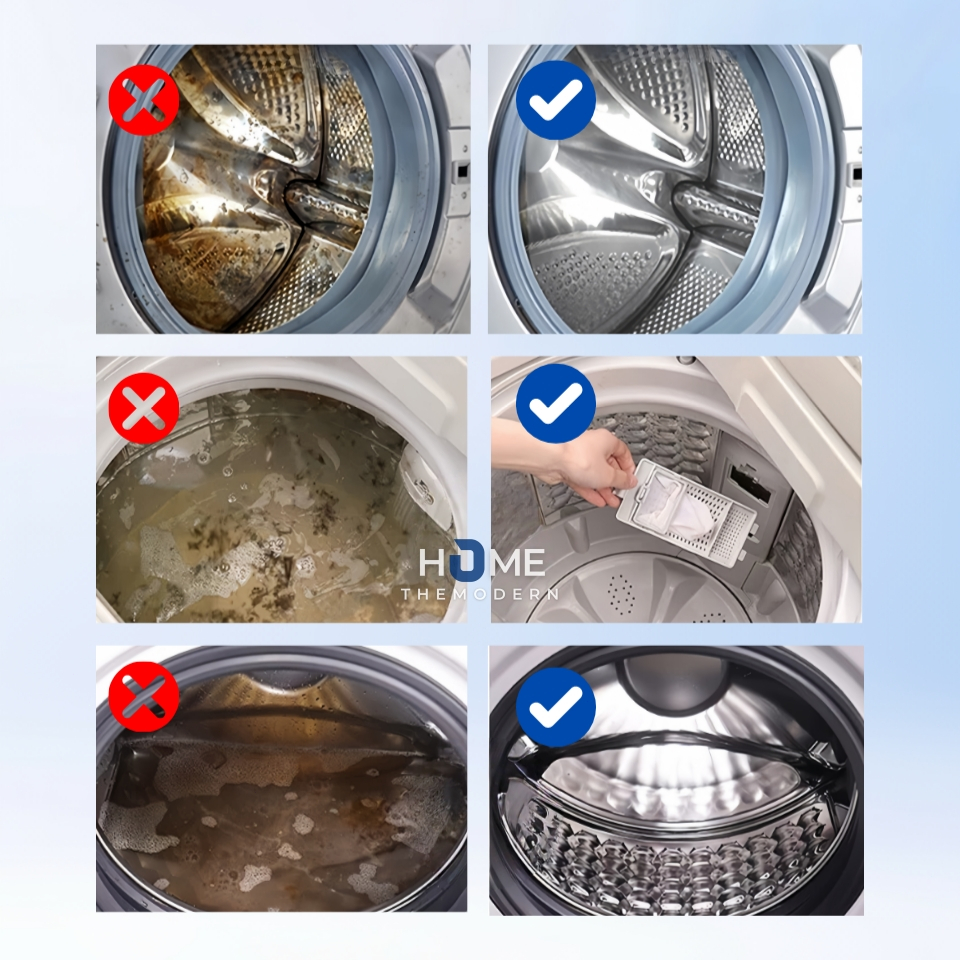 HOME
THEMODERN