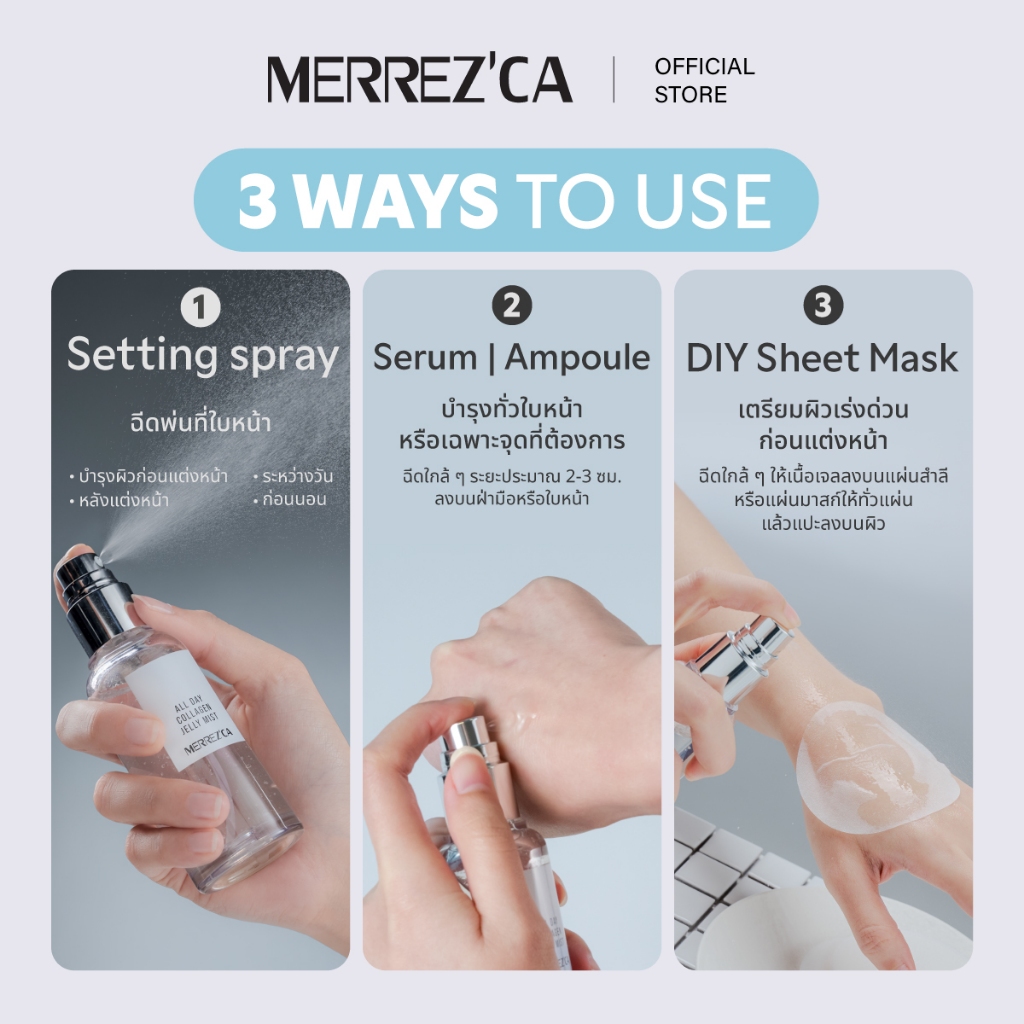 MERREZ'CA | OFFICIAL STORE

3 WAYS TO USE

1
Setting spray
ฉีดพ่นที่ใบหน้า
• บำรุงผิวก่อนแต่งหน้า
• หลังแต่งหน้า
• ระหว่างวัน
• ก่อนนอน

ALL DAY COLLAGEN JELLY MIST
MERREZ'CA

2
Serum | Ampoule
บำรุงทั่วใบหน้า หรือเฉพาะจุดที่ต้องการ
ฉีดใกล้ ๆ ระยะประมาณ 2-3 ซม. ลงบนฝ่ามือหรือใบหน้า

3
DIY Sheet Mask
เตรียมผิวเร่งด่วน ก่อนแต่งหน้า
ฉีดใกล้ ๆ ให้เนื้อเจลลงบนแผ่นสำลี หรือแผ่นมาสก์ให้ทั่วแผ่น แล้วแปะลงบนผิว