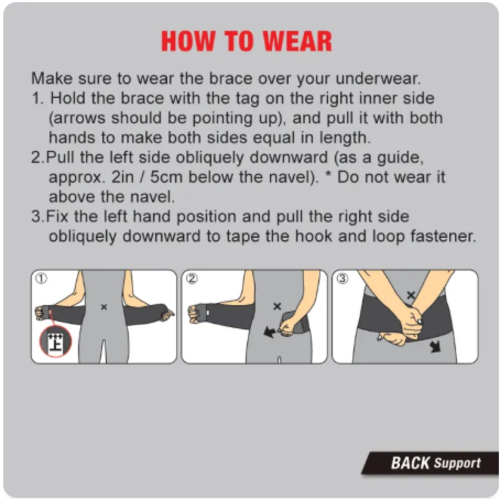 HOW TO WEAR

Make sure to wear the brace over your underwear.
1. Hold the brace with the tag on the right inner side (arrows should be pointing up), and pull it with both hands to make both sides equal in length.
2.Pull the left side obliquely downward (as a guide, approx. 2in / 5cm below the navel). * Do not wear it above the navel.
3.Fix the left hand position and pull the right side obliquely downward to tape the hook and loop fastener.

①

上

②

③

BACK Support